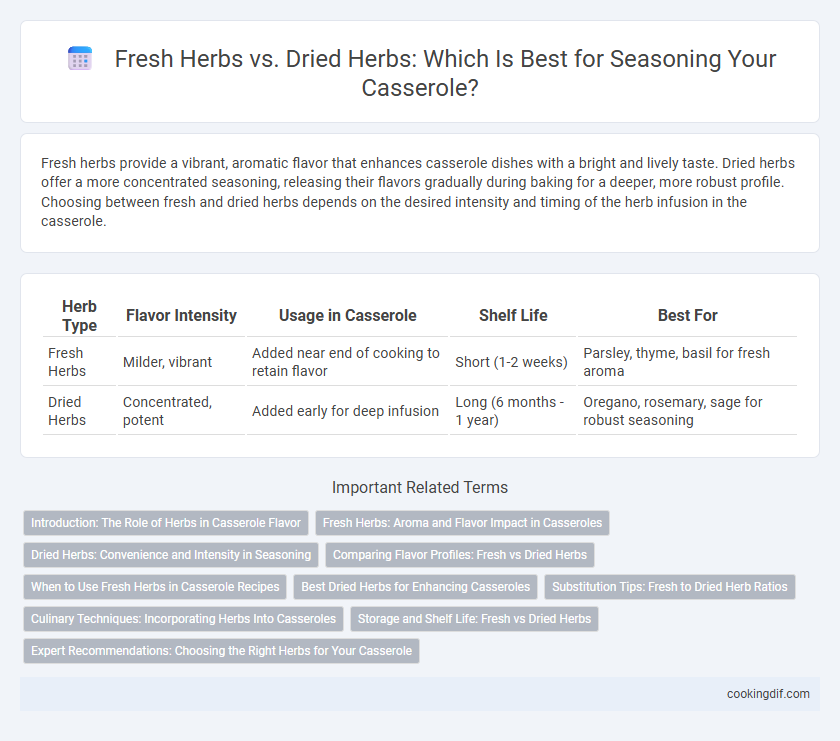 Fresh Herbs vs. Dried Herbs: Which Is Best for Seasoning Your Casserole?

Fresh herbs provide a vibrant, aromatic flavor that enhances casserole dishes with a bright and lively taste. Dried herbs offer a more concentrated seasoning, releasing their flavors gradually during baking for a deeper, more robust profile. Choosing between fresh and dried herbs depends on the desired intensity and timing of the herb infusion in the casserole.

| Herb Type | Flavor Intensity | Usage in Casserole | Shelf Life | Best For |
|---|---|---|---|---|
| Fresh Herbs | Milder, vibrant | Added near end of cooking to retain flavor | Short (1-2 weeks) | Parsley, thyme, basil for fresh aroma |
| Dried Herbs | Concentrated, potent | Added early for deep infusion | Long (6 months - 1 year) | Oregano, rosemary, sage for robust seasoning |

Important Related Terms

Introduction: The Role of Herbs in Casserole Flavor
Fresh Herbs: Aroma and Flavor Impact in Casseroles
Dried Herbs: Convenience and Intensity in Seasoning
Comparing Flavor Profiles: Fresh vs Dried Herbs
When to Use Fresh Herbs in Casserole Recipes
Best Dried Herbs for Enhancing Casseroles
Substitution Tips: Fresh to Dried Herb Ratios
Culinary Techniques: Incorporating Herbs Into Casseroles
Storage and Shelf Life: Fresh vs Dried Herbs
Expert Recommendations: Choosing the Right Herbs for Your Casserole

cookingdif.com