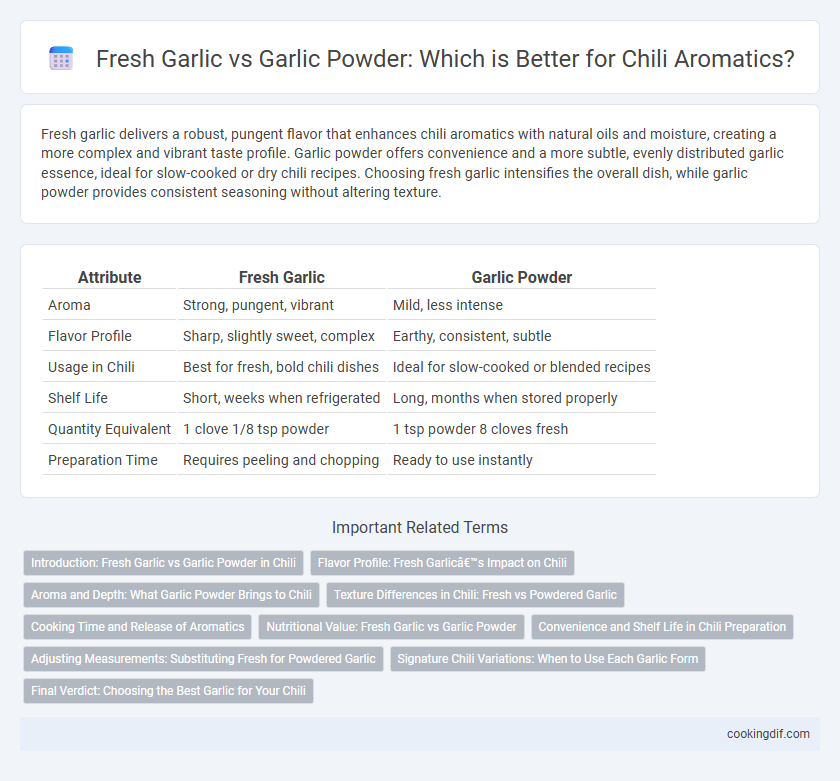 Fresh Garlic vs Garlic Powder: Which is Better for Chili Aromatics?

Fresh garlic delivers a robust, pungent flavor that enhances chili aromatics with natural oils and moisture, creating a more complex and vibrant taste profile. Garlic powder offers convenience and a more subtle, evenly distributed garlic essence, ideal for slow-cooked or dry chili recipes. Choosing fresh garlic intensifies the overall dish, while garlic powder provides consistent seasoning without altering texture.

| Attribute | Fresh Garlic | Garlic Powder |
|---|---|---|
| Aroma | Strong, pungent, vibrant | Mild, less intense |
| Flavor Profile | Sharp, slightly sweet, complex | Earthy, consistent, subtle |
| Usage in Chili | Best for fresh, bold chili dishes | Ideal for slow-cooked or blended recipes |
| Shelf Life | Short, weeks when refrigerated | Long, months when stored properly |
| Quantity Equivalent | 1 clove 1/8 tsp powder | 1 tsp powder 8 cloves fresh |
| Preparation Time | Requires peeling and chopping | Ready to use instantly |

Important Related Terms

Introduction: Fresh Garlic vs Garlic Powder in Chili
Flavor Profile: Fresh Garlicâ€™s Impact on Chili
Aroma and Depth: What Garlic Powder Brings to Chili
Texture Differences in Chili: Fresh vs Powdered Garlic
Cooking Time and Release of Aromatics
Nutritional Value: Fresh Garlic vs Garlic Powder
Convenience and Shelf Life in Chili Preparation
Adjusting Measurements: Substituting Fresh for Powdered Garlic
Signature Chili Variations: When to Use Each Garlic Form
Final Verdict: Choosing the Best Garlic for Your Chili

cookingdif.com