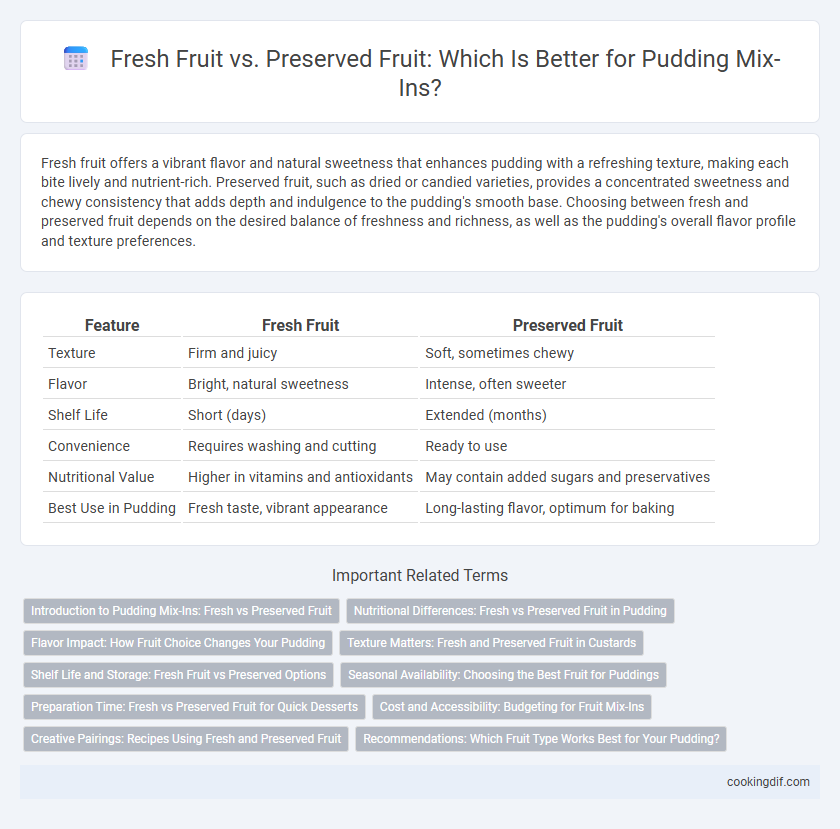 Fresh Fruit vs. Preserved Fruit: Which Is Better for Pudding Mix-Ins?

Fresh fruit offers a vibrant flavor and natural sweetness that enhances pudding with a refreshing texture, making each bite lively and nutrient-rich. Preserved fruit, such as dried or candied varieties, provides a concentrated sweetness and chewy consistency that adds depth and indulgence to the pudding's smooth base. Choosing between fresh and preserved fruit depends on the desired balance of freshness and richness, as well as the pudding's overall flavor profile and texture preferences.

| Feature | Fresh Fruit | Preserved Fruit |
|---|---|---|
| Texture | Firm and juicy | Soft, sometimes chewy |
| Flavor | Bright, natural sweetness | Intense, often sweeter |
| Shelf Life | Short (days) | Extended (months) |
| Convenience | Requires washing and cutting | Ready to use |
| Nutritional Value | Higher in vitamins and antioxidants | May contain added sugars and preservatives |
| Best Use in Pudding | Fresh taste, vibrant appearance | Long-lasting flavor, optimum for baking |

Important Related Terms

Introduction to Pudding Mix-Ins: Fresh vs Preserved Fruit
Nutritional Differences: Fresh vs Preserved Fruit in Pudding
Flavor Impact: How Fruit Choice Changes Your Pudding
Texture Matters: Fresh and Preserved Fruit in Custards
Shelf Life and Storage: Fresh Fruit vs Preserved Options
Seasonal Availability: Choosing the Best Fruit for Puddings
Preparation Time: Fresh vs Preserved Fruit for Quick Desserts
Cost and Accessibility: Budgeting for Fruit Mix-Ins
Creative Pairings: Recipes Using Fresh and Preserved Fruit
Recommendations: Which Fruit Type Works Best for Your Pudding?

cookingdif.com