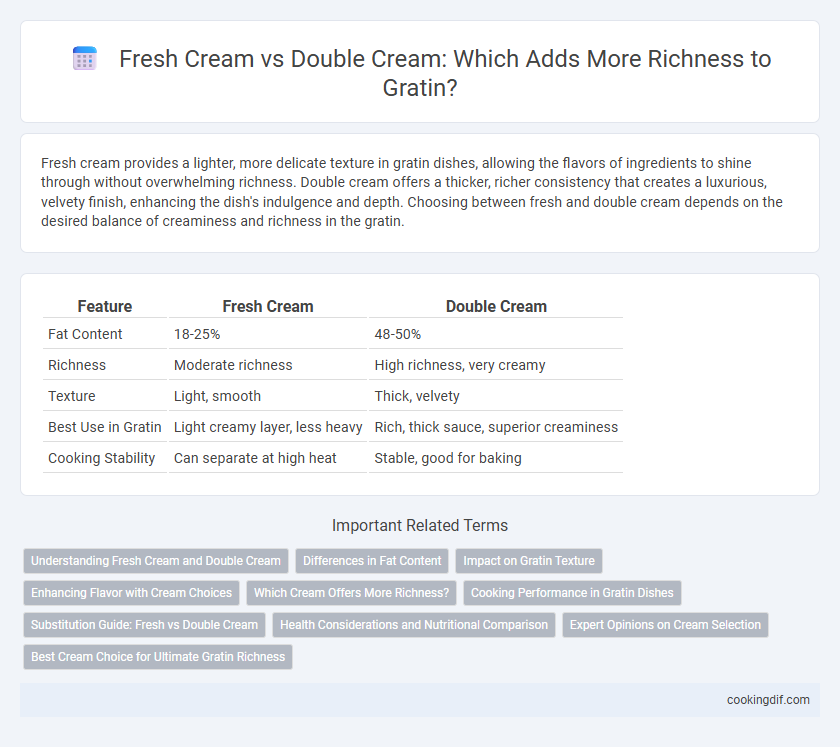 Fresh Cream vs Double Cream: Which Adds More Richness to Gratin?

Fresh cream provides a lighter, more delicate texture in gratin dishes, allowing the flavors of ingredients to shine through without overwhelming richness. Double cream offers a thicker, richer consistency that creates a luxurious, velvety finish, enhancing the dish's indulgence and depth. Choosing between fresh and double cream depends on the desired balance of creaminess and richness in the gratin.

| Feature | Fresh Cream | Double Cream |
|---|---|---|
| Fat Content | 18-25% | 48-50% |
| Richness | Moderate richness | High richness, very creamy |
| Texture | Light, smooth | Thick, velvety |
| Best Use in Gratin | Light creamy layer, less heavy | Rich, thick sauce, superior creaminess |
| Cooking Stability | Can separate at high heat | Stable, good for baking |

Important Related Terms

Understanding Fresh Cream and Double Cream
Differences in Fat Content
Impact on Gratin Texture
Enhancing Flavor with Cream Choices
Which Cream Offers More Richness?
Cooking Performance in Gratin Dishes
Substitution Guide: Fresh vs Double Cream
Health Considerations and Nutritional Comparison
Expert Opinions on Cream Selection
Best Cream Choice for Ultimate Gratin Richness

cookingdif.com