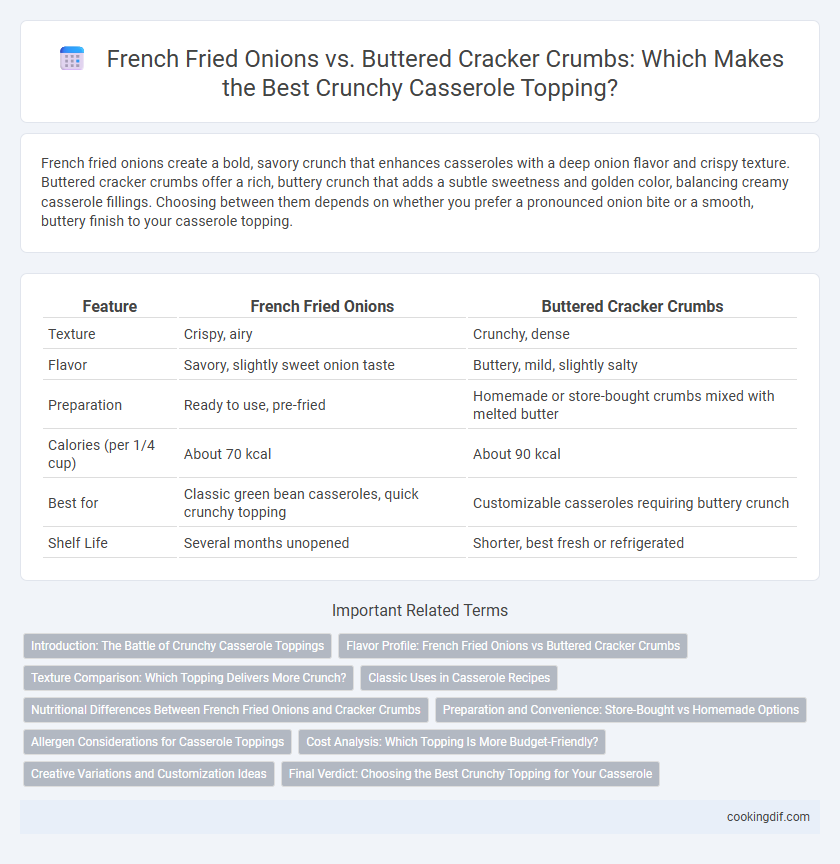 French Fried Onions vs. Buttered Cracker Crumbs: Which Makes the Best Crunchy Casserole Topping?

French fried onions create a bold, savory crunch that enhances casseroles with a deep onion flavor and crispy texture. Buttered cracker crumbs offer a rich, buttery crunch that adds a subtle sweetness and golden color, balancing creamy casserole fillings. Choosing between them depends on whether you prefer a pronounced onion bite or a smooth, buttery finish to your casserole topping.

| Feature | French Fried Onions | Buttered Cracker Crumbs |
|---|---|---|
| Texture | Crispy, airy | Crunchy, dense |
| Flavor | Savory, slightly sweet onion taste | Buttery, mild, slightly salty |
| Preparation | Ready to use, pre-fried | Homemade or store-bought crumbs mixed with melted butter |
| Calories (per 1/4 cup) | About 70 kcal | About 90 kcal |
| Best for | Classic green bean casseroles, quick crunchy topping | Customizable casseroles requiring buttery crunch |
| Shelf Life | Several months unopened | Shorter, best fresh or refrigerated |

Important Related Terms

Introduction: The Battle of Crunchy Casserole Toppings
Flavor Profile: French Fried Onions vs Buttered Cracker Crumbs
Texture Comparison: Which Topping Delivers More Crunch?
Classic Uses in Casserole Recipes
Nutritional Differences Between French Fried Onions and Cracker Crumbs
Preparation and Convenience: Store-Bought vs Homemade Options
Allergen Considerations for Casserole Toppings
Cost Analysis: Which Topping Is More Budget-Friendly?
Creative Variations and Customization Ideas
Final Verdict: Choosing the Best Crunchy Topping for Your Casserole

cookingdif.com