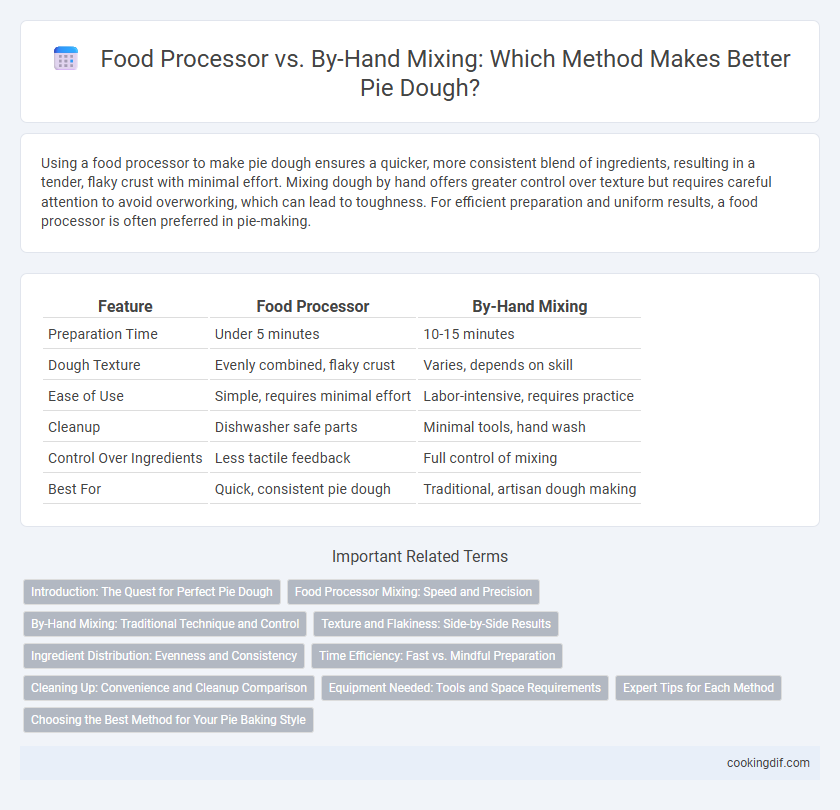 Food Processor vs. By-Hand Mixing: Which Method Makes Better Pie Dough?

Using a food processor to make pie dough ensures a quicker, more consistent blend of ingredients, resulting in a tender, flaky crust with minimal effort. Mixing dough by hand offers greater control over texture but requires careful attention to avoid overworking, which can lead to toughness. For efficient preparation and uniform results, a food processor is often preferred in pie-making.

| Feature | Food Processor | By-Hand Mixing |
|---|---|---|
| Preparation Time | Under 5 minutes | 10-15 minutes |
| Dough Texture | Evenly combined, flaky crust | Varies, depends on skill |
| Ease of Use | Simple, requires minimal effort | Labor-intensive, requires practice |
| Cleanup | Dishwasher safe parts | Minimal tools, hand wash |
| Control Over Ingredients | Less tactile feedback | Full control of mixing |
| Best For | Quick, consistent pie dough | Traditional, artisan dough making |

Important Related Terms

Introduction: The Quest for Perfect Pie Dough
Food Processor Mixing: Speed and Precision
By-Hand Mixing: Traditional Technique and Control
Texture and Flakiness: Side-by-Side Results
Ingredient Distribution: Evenness and Consistency
Time Efficiency: Fast vs. Mindful Preparation
Cleaning Up: Convenience and Cleanup Comparison
Equipment Needed: Tools and Space Requirements
Expert Tips for Each Method
Choosing the Best Method for Your Pie Baking Style

cookingdif.com