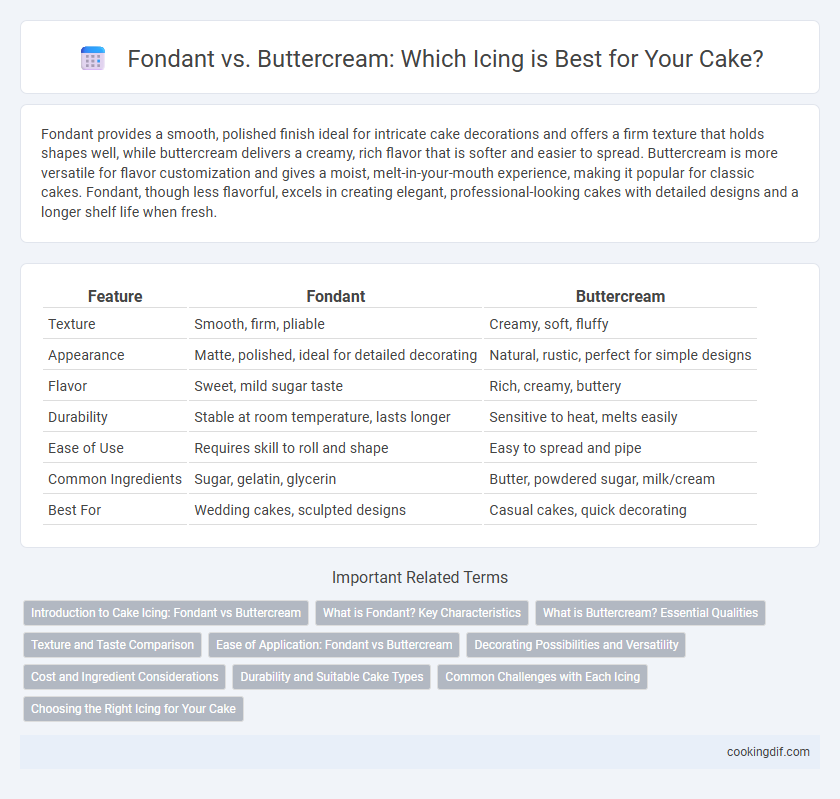 Fondant vs. Buttercream: Which Icing is Best for Your Cake?

Fondant provides a smooth, polished finish ideal for intricate cake decorations and offers a firm texture that holds shapes well, while buttercream delivers a creamy, rich flavor that is softer and easier to spread. Buttercream is more versatile for flavor customization and gives a moist, melt-in-your-mouth experience, making it popular for classic cakes. Fondant, though less flavorful, excels in creating elegant, professional-looking cakes with detailed designs and a longer shelf life when fresh.

| Feature | Fondant | Buttercream |
|---|---|---|
| Texture | Smooth, firm, pliable | Creamy, soft, fluffy |
| Appearance | Matte, polished, ideal for detailed decorating | Natural, rustic, perfect for simple designs |
| Flavor | Sweet, mild sugar taste | Rich, creamy, buttery |
| Durability | Stable at room temperature, lasts longer | Sensitive to heat, melts easily |
| Ease of Use | Requires skill to roll and shape | Easy to spread and pipe |
| Common Ingredients | Sugar, gelatin, glycerin | Butter, powdered sugar, milk/cream |
| Best For | Wedding cakes, sculpted designs | Casual cakes, quick decorating |

Important Related Terms

Introduction to Cake Icing: Fondant vs Buttercream
What is Fondant? Key Characteristics
What is Buttercream? Essential Qualities
Texture and Taste Comparison
Ease of Application: Fondant vs Buttercream
Decorating Possibilities and Versatility
Cost and Ingredient Considerations
Durability and Suitable Cake Types
Common Challenges with Each Icing
Choosing the Right Icing for Your Cake

cookingdif.com