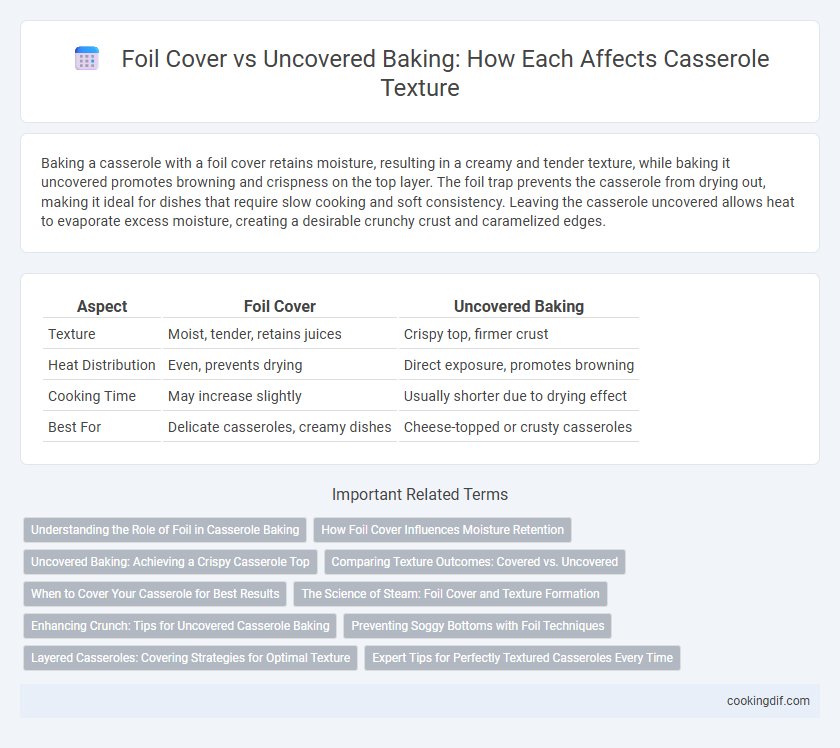 Foil Cover vs Uncovered Baking: How Each Affects Casserole Texture

Baking a casserole with a foil cover retains moisture, resulting in a creamy and tender texture, while baking it uncovered promotes browning and crispness on the top layer. The foil trap prevents the casserole from drying out, making it ideal for dishes that require slow cooking and soft consistency. Leaving the casserole uncovered allows heat to evaporate excess moisture, creating a desirable crunchy crust and caramelized edges.

| Aspect | Foil Cover | Uncovered Baking |
|---|---|---|
| Texture | Moist, tender, retains juices | Crispy top, firmer crust |
| Heat Distribution | Even, prevents drying | Direct exposure, promotes browning |
| Cooking Time | May increase slightly | Usually shorter due to drying effect |
| Best For | Delicate casseroles, creamy dishes | Cheese-topped or crusty casseroles |

Important Related Terms

Understanding the Role of Foil in Casserole Baking

How Foil Cover Influences Moisture Retention

Uncovered Baking: Achieving a Crispy Casserole Top

Comparing Texture Outcomes: Covered vs. Uncovered

When to Cover Your Casserole for Best Results

The Science of Steam: Foil Cover and Texture Formation

Enhancing Crunch: Tips for Uncovered Casserole Baking

Preventing Soggy Bottoms with Foil Techniques

Layered Casseroles: Covering Strategies for Optimal Texture

Expert Tips for Perfectly Textured Casseroles Every Time

cookingdif.com