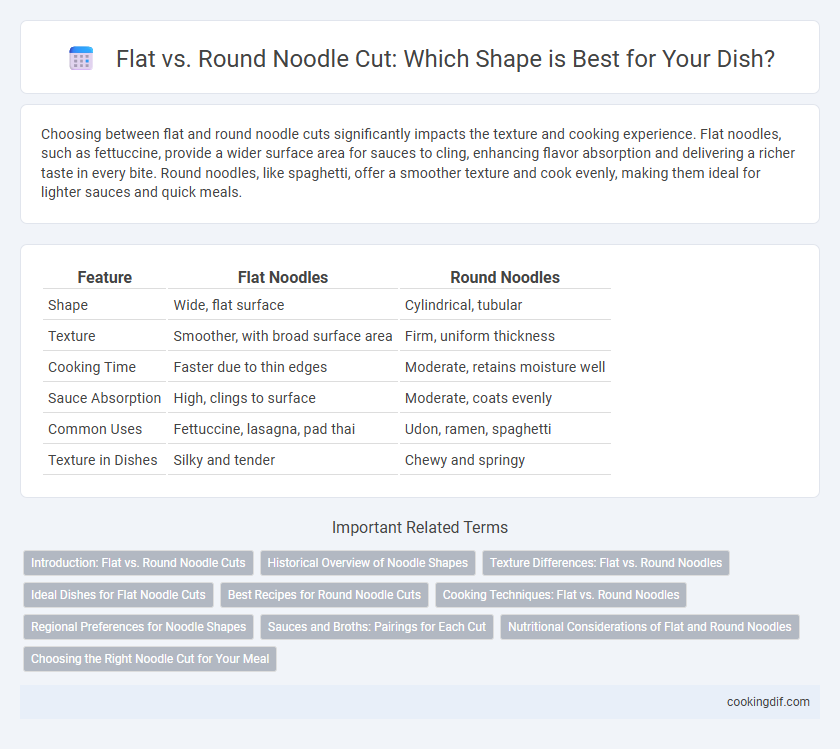 Flat vs. Round Noodle Cut: Which Shape is Best for Your Dish?

Choosing between flat and round noodle cuts significantly impacts the texture and cooking experience. Flat noodles, such as fettuccine, provide a wider surface area for sauces to cling, enhancing flavor absorption and delivering a richer taste in every bite. Round noodles, like spaghetti, offer a smoother texture and cook evenly, making them ideal for lighter sauces and quick meals.

| Feature | Flat Noodles | Round Noodles |
|---|---|---|
| Shape | Wide, flat surface | Cylindrical, tubular |
| Texture | Smoother, with broad surface area | Firm, uniform thickness |
| Cooking Time | Faster due to thin edges | Moderate, retains moisture well |
| Sauce Absorption | High, clings to surface | Moderate, coats evenly |
| Common Uses | Fettuccine, lasagna, pad thai | Udon, ramen, spaghetti |
| Texture in Dishes | Silky and tender | Chewy and springy |

Important Related Terms

Introduction: Flat vs. Round Noodle Cuts
Historical Overview of Noodle Shapes
Texture Differences: Flat vs. Round Noodles
Ideal Dishes for Flat Noodle Cuts
Best Recipes for Round Noodle Cuts
Cooking Techniques: Flat vs. Round Noodles
Regional Preferences for Noodle Shapes
Sauces and Broths: Pairings for Each Cut
Nutritional Considerations of Flat and Round Noodles
Choosing the Right Noodle Cut for Your Meal

cookingdif.com