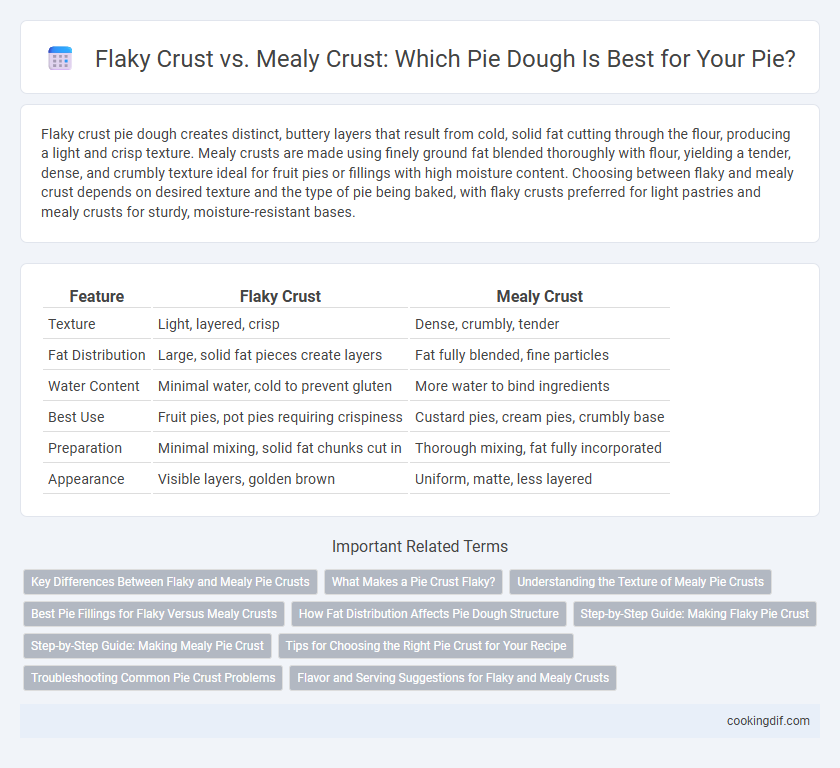 Flaky Crust vs. Mealy Crust: Which Pie Dough Is Best for Your Pie?

Flaky crust pie dough creates distinct, buttery layers that result from cold, solid fat cutting through the flour, producing a light and crisp texture. Mealy crusts are made using finely ground fat blended thoroughly with flour, yielding a tender, dense, and crumbly texture ideal for fruit pies or fillings with high moisture content. Choosing between flaky and mealy crust depends on desired texture and the type of pie being baked, with flaky crusts preferred for light pastries and mealy crusts for sturdy, moisture-resistant bases.

| Feature | Flaky Crust | Mealy Crust |
|---|---|---|
| Texture | Light, layered, crisp | Dense, crumbly, tender |
| Fat Distribution | Large, solid fat pieces create layers | Fat fully blended, fine particles |
| Water Content | Minimal water, cold to prevent gluten | More water to bind ingredients |
| Best Use | Fruit pies, pot pies requiring crispiness | Custard pies, cream pies, crumbly base |
| Preparation | Minimal mixing, solid fat chunks cut in | Thorough mixing, fat fully incorporated |
| Appearance | Visible layers, golden brown | Uniform, matte, less layered |

Important Related Terms

Key Differences Between Flaky and Mealy Pie Crusts
What Makes a Pie Crust Flaky?
Understanding the Texture of Mealy Pie Crusts
Best Pie Fillings for Flaky Versus Mealy Crusts
How Fat Distribution Affects Pie Dough Structure
Step-by-Step Guide: Making Flaky Pie Crust
Step-by-Step Guide: Making Mealy Pie Crust
Tips for Choosing the Right Pie Crust for Your Recipe
Troubleshooting Common Pie Crust Problems
Flavor and Serving Suggestions for Flaky and Mealy Crusts

cookingdif.com