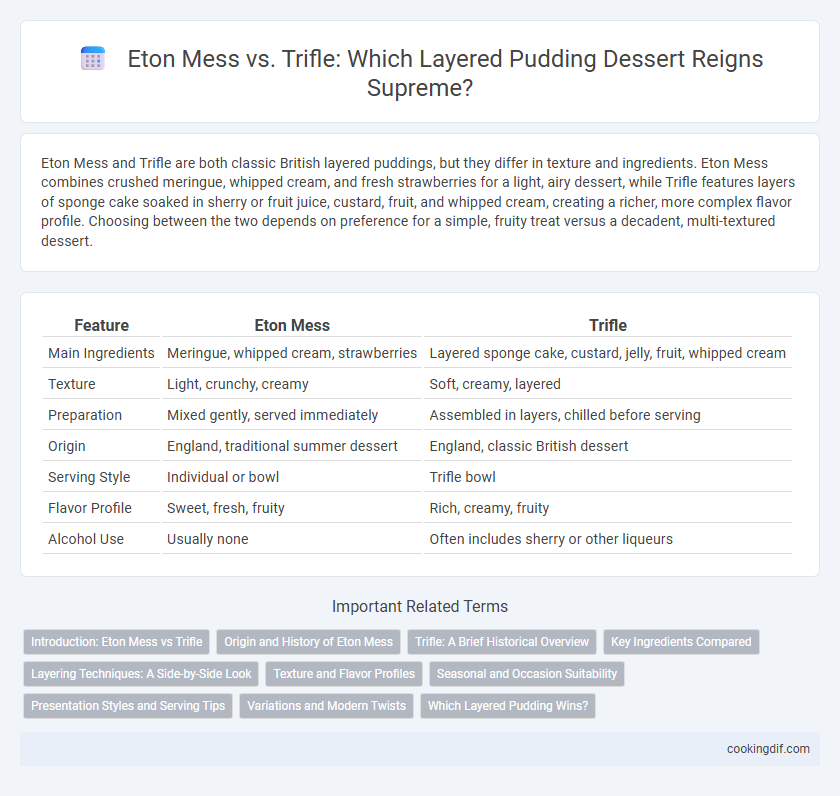 Eton Mess vs. Trifle: Which Layered Pudding Dessert Reigns Supreme?

Eton Mess and Trifle are both classic British layered puddings, but they differ in texture and ingredients. Eton Mess combines crushed meringue, whipped cream, and fresh strawberries for a light, airy dessert, while Trifle features layers of sponge cake soaked in sherry or fruit juice, custard, fruit, and whipped cream, creating a richer, more complex flavor profile. Choosing between the two depends on preference for a simple, fruity treat versus a decadent, multi-textured dessert.

| Feature | Eton Mess | Trifle |
|---|---|---|
| Main Ingredients | Meringue, whipped cream, strawberries | Layered sponge cake, custard, jelly, fruit, whipped cream |
| Texture | Light, crunchy, creamy | Soft, creamy, layered |
| Preparation | Mixed gently, served immediately | Assembled in layers, chilled before serving |
| Origin | England, traditional summer dessert | England, classic British dessert |
| Serving Style | Individual or bowl | Trifle bowl |
| Flavor Profile | Sweet, fresh, fruity | Rich, creamy, fruity |
| Alcohol Use | Usually none | Often includes sherry or other liqueurs |

Important Related Terms

Introduction: Eton Mess vs Trifle
Origin and History of Eton Mess
Trifle: A Brief Historical Overview
Key Ingredients Compared
Layering Techniques: A Side-by-Side Look
Texture and Flavor Profiles
Seasonal and Occasion Suitability
Presentation Styles and Serving Tips
Variations and Modern Twists
Which Layered Pudding Wins?

cookingdif.com