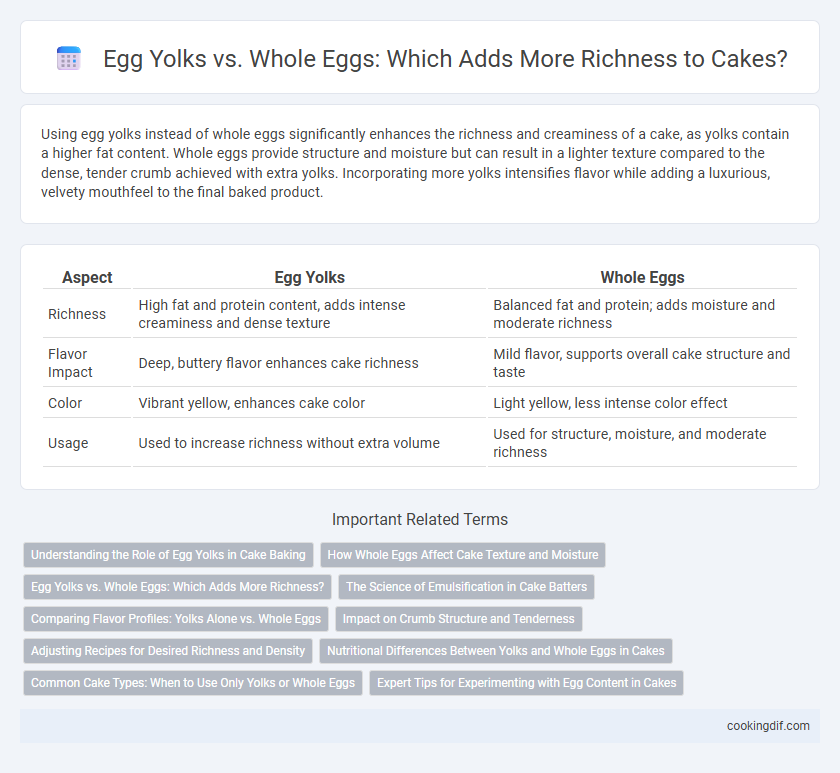 Egg Yolks vs. Whole Eggs: Which Adds More Richness to Cakes?

Using egg yolks instead of whole eggs significantly enhances the richness and creaminess of a cake, as yolks contain a higher fat content. Whole eggs provide structure and moisture but can result in a lighter texture compared to the dense, tender crumb achieved with extra yolks. Incorporating more yolks intensifies flavor while adding a luxurious, velvety mouthfeel to the final baked product.

| Aspect | Egg Yolks | Whole Eggs |
|---|---|---|
| Richness | High fat and protein content, adds intense creaminess and dense texture | Balanced fat and protein; adds moisture and moderate richness |
| Flavor Impact | Deep, buttery flavor enhances cake richness | Mild flavor, supports overall cake structure and taste |
| Color | Vibrant yellow, enhances cake color | Light yellow, less intense color effect |
| Usage | Used to increase richness without extra volume | Used for structure, moisture, and moderate richness |

Important Related Terms

Understanding the Role of Egg Yolks in Cake Baking
How Whole Eggs Affect Cake Texture and Moisture
Egg Yolks vs. Whole Eggs: Which Adds More Richness?
The Science of Emulsification in Cake Batters
Comparing Flavor Profiles: Yolks Alone vs. Whole Eggs
Impact on Crumb Structure and Tenderness
Adjusting Recipes for Desired Richness and Density
Nutritional Differences Between Yolks and Whole Eggs in Cakes
Common Cake Types: When to Use Only Yolks or Whole Eggs
Expert Tips for Experimenting with Egg Content in Cakes

cookingdif.com