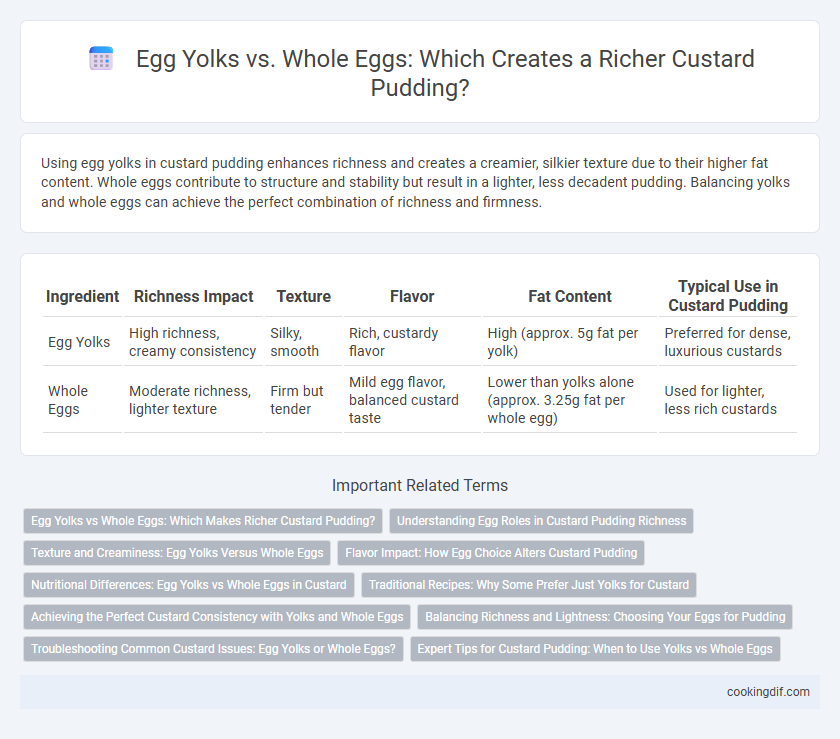 Egg Yolks vs. Whole Eggs: Which Creates a Richer Custard Pudding?

Using egg yolks in custard pudding enhances richness and creates a creamier, silkier texture due to their higher fat content. Whole eggs contribute to structure and stability but result in a lighter, less decadent pudding. Balancing yolks and whole eggs can achieve the perfect combination of richness and firmness.

| Ingredient | Richness Impact | Texture | Flavor | Fat Content | Typical Use in Custard Pudding |
|---|---|---|---|---|---|
| Egg Yolks | High richness, creamy consistency | Silky, smooth | Rich, custardy flavor | High (approx. 5g fat per yolk) | Preferred for dense, luxurious custards |
| Whole Eggs | Moderate richness, lighter texture | Firm but tender | Mild egg flavor, balanced custard taste | Lower than yolks alone (approx. 3.25g fat per whole egg) | Used for lighter, less rich custards |

Important Related Terms

Egg Yolks vs Whole Eggs: Which Makes Richer Custard Pudding?
Understanding Egg Roles in Custard Pudding Richness
Texture and Creaminess: Egg Yolks Versus Whole Eggs
Flavor Impact: How Egg Choice Alters Custard Pudding
Nutritional Differences: Egg Yolks vs Whole Eggs in Custard
Traditional Recipes: Why Some Prefer Just Yolks for Custard
Achieving the Perfect Custard Consistency with Yolks and Whole Eggs
Balancing Richness and Lightness: Choosing Your Eggs for Pudding
Troubleshooting Common Custard Issues: Egg Yolks or Whole Eggs?
Expert Tips for Custard Pudding: When to Use Yolks vs Whole Eggs

cookingdif.com