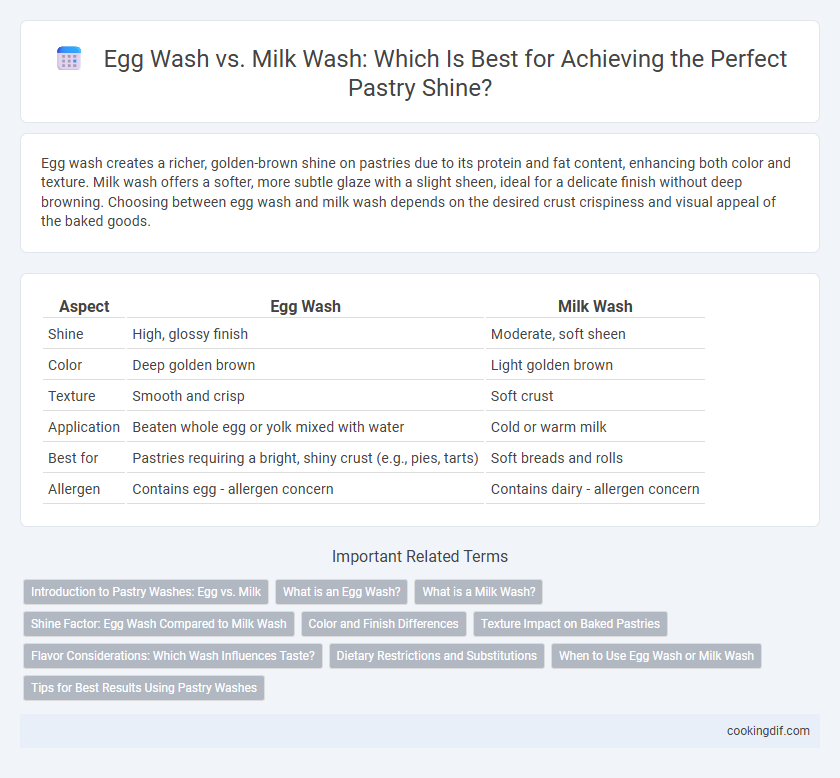 Egg Wash vs. Milk Wash: Which Is Best for Achieving the Perfect Pastry Shine?

Egg wash creates a richer, golden-brown shine on pastries due to its protein and fat content, enhancing both color and texture. Milk wash offers a softer, more subtle glaze with a slight sheen, ideal for a delicate finish without deep browning. Choosing between egg wash and milk wash depends on the desired crust crispiness and visual appeal of the baked goods.

| Aspect | Egg Wash | Milk Wash |
|---|---|---|
| Shine | High, glossy finish | Moderate, soft sheen |
| Color | Deep golden brown | Light golden brown |
| Texture | Smooth and crisp | Soft crust |
| Application | Beaten whole egg or yolk mixed with water | Cold or warm milk |
| Best for | Pastries requiring a bright, shiny crust (e.g., pies, tarts) | Soft breads and rolls |
| Allergen | Contains egg - allergen concern | Contains dairy - allergen concern |

Important Related Terms

Introduction to Pastry Washes: Egg vs. Milk
What is an Egg Wash?
What is a Milk Wash?
Shine Factor: Egg Wash Compared to Milk Wash
Color and Finish Differences
Texture Impact on Baked Pastries
Flavor Considerations: Which Wash Influences Taste?
Dietary Restrictions and Substitutions
When to Use Egg Wash or Milk Wash
Tips for Best Results Using Pastry Washes

cookingdif.com