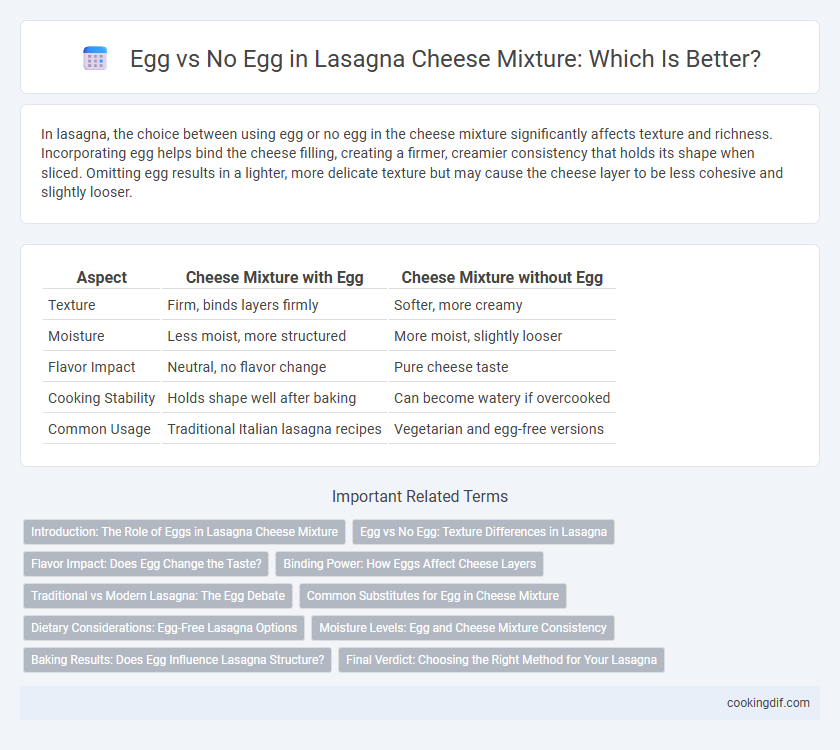 Egg vs No Egg in Lasagna Cheese Mixture: Which Is Better?

In lasagna, the choice between using egg or no egg in the cheese mixture significantly affects texture and richness. Incorporating egg helps bind the cheese filling, creating a firmer, creamier consistency that holds its shape when sliced. Omitting egg results in a lighter, more delicate texture but may cause the cheese layer to be less cohesive and slightly looser.

| Aspect | Cheese Mixture with Egg | Cheese Mixture without Egg |
|---|---|---|
| Texture | Firm, binds layers firmly | Softer, more creamy |
| Moisture | Less moist, more structured | More moist, slightly looser |
| Flavor Impact | Neutral, no flavor change | Pure cheese taste |
| Cooking Stability | Holds shape well after baking | Can become watery if overcooked |
| Common Usage | Traditional Italian lasagna recipes | Vegetarian and egg-free versions |

Important Related Terms

Introduction: The Role of Eggs in Lasagna Cheese Mixture
Egg vs No Egg: Texture Differences in Lasagna
Flavor Impact: Does Egg Change the Taste?
Binding Power: How Eggs Affect Cheese Layers
Traditional vs Modern Lasagna: The Egg Debate
Common Substitutes for Egg in Cheese Mixture
Dietary Considerations: Egg-Free Lasagna Options
Moisture Levels: Egg and Cheese Mixture Consistency
Baking Results: Does Egg Influence Lasagna Structure?
Final Verdict: Choosing the Right Method for Your Lasagna

cookingdif.com