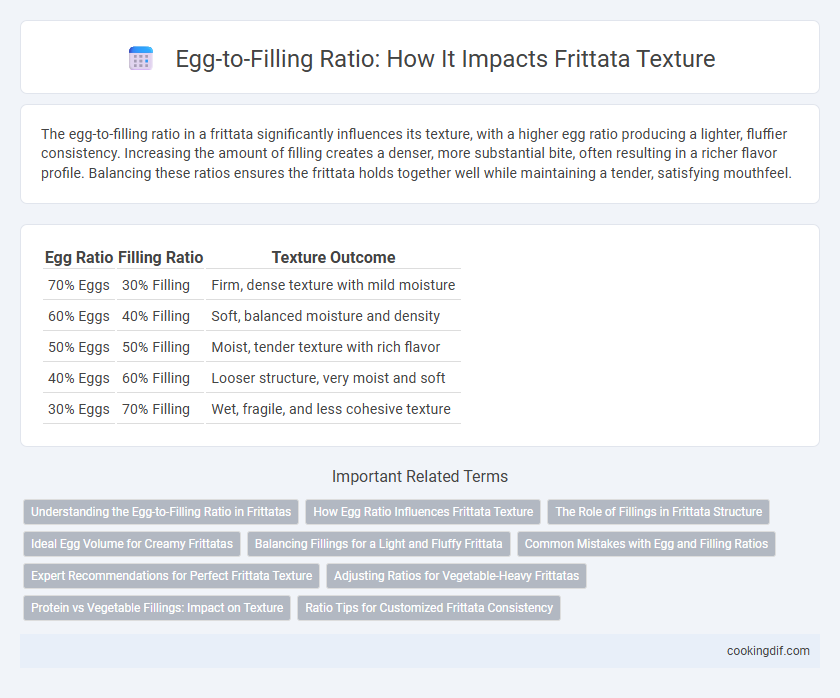 Egg-to-Filling Ratio: How It Impacts Frittata Texture

The egg-to-filling ratio in a frittata significantly influences its texture, with a higher egg ratio producing a lighter, fluffier consistency. Increasing the amount of filling creates a denser, more substantial bite, often resulting in a richer flavor profile. Balancing these ratios ensures the frittata holds together well while maintaining a tender, satisfying mouthfeel.

| Egg Ratio | Filling Ratio | Texture Outcome |
|---|---|---|
| 70% Eggs | 30% Filling | Firm, dense texture with mild moisture |
| 60% Eggs | 40% Filling | Soft, balanced moisture and density |
| 50% Eggs | 50% Filling | Moist, tender texture with rich flavor |
| 40% Eggs | 60% Filling | Looser structure, very moist and soft |
| 30% Eggs | 70% Filling | Wet, fragile, and less cohesive texture |

Important Related Terms

Understanding the Egg-to-Filling Ratio in Frittatas
How Egg Ratio Influences Frittata Texture
The Role of Fillings in Frittata Structure
Ideal Egg Volume for Creamy Frittatas
Balancing Fillings for a Light and Fluffy Frittata
Common Mistakes with Egg and Filling Ratios
Expert Recommendations for Perfect Frittata Texture
Adjusting Ratios for Vegetable-Heavy Frittatas
Protein vs Vegetable Fillings: Impact on Texture
Ratio Tips for Customized Frittata Consistency

cookingdif.com