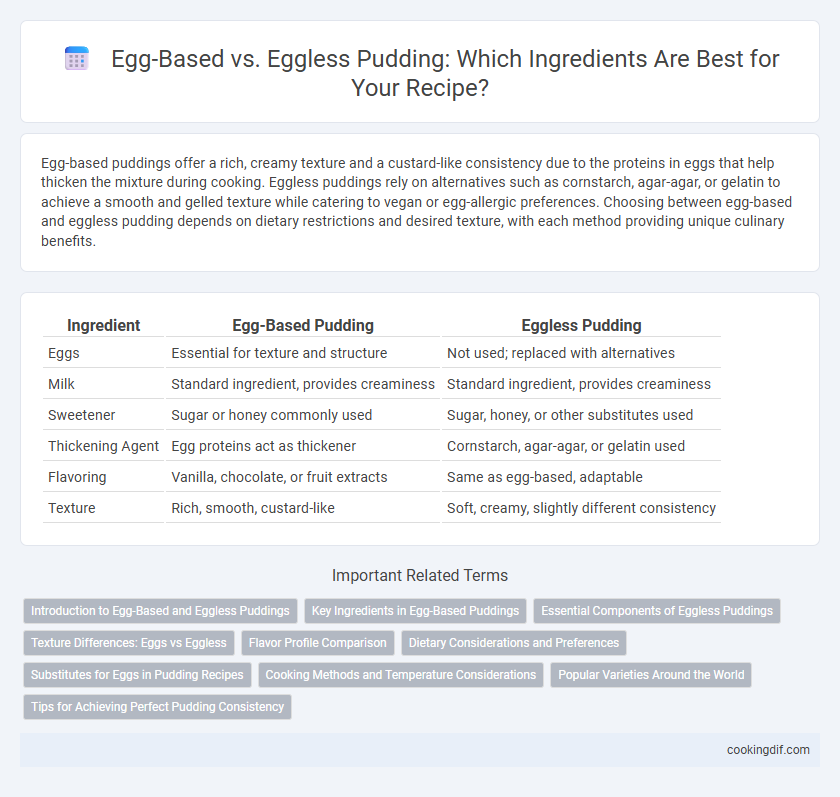 Egg-Based vs. Eggless Pudding: Which Ingredients Are Best for Your Recipe?

Egg-based puddings offer a rich, creamy texture and a custard-like consistency due to the proteins in eggs that help thicken the mixture during cooking. Eggless puddings rely on alternatives such as cornstarch, agar-agar, or gelatin to achieve a smooth and gelled texture while catering to vegan or egg-allergic preferences. Choosing between egg-based and eggless pudding depends on dietary restrictions and desired texture, with each method providing unique culinary benefits.

| Ingredient | Egg-Based Pudding | Eggless Pudding |
|---|---|---|
| Eggs | Essential for texture and structure | Not used; replaced with alternatives |
| Milk | Standard ingredient, provides creaminess | Standard ingredient, provides creaminess |
| Sweetener | Sugar or honey commonly used | Sugar, honey, or other substitutes used |
| Thickening Agent | Egg proteins act as thickener | Cornstarch, agar-agar, or gelatin used |
| Flavoring | Vanilla, chocolate, or fruit extracts | Same as egg-based, adaptable |
| Texture | Rich, smooth, custard-like | Soft, creamy, slightly different consistency |

Important Related Terms

Introduction to Egg-Based and Eggless Puddings
Key Ingredients in Egg-Based Puddings
Essential Components of Eggless Puddings
Texture Differences: Eggs vs Eggless
Flavor Profile Comparison
Dietary Considerations and Preferences
Substitutes for Eggs in Pudding Recipes
Cooking Methods and Temperature Considerations
Popular Varieties Around the World
Tips for Achieving Perfect Pudding Consistency

cookingdif.com