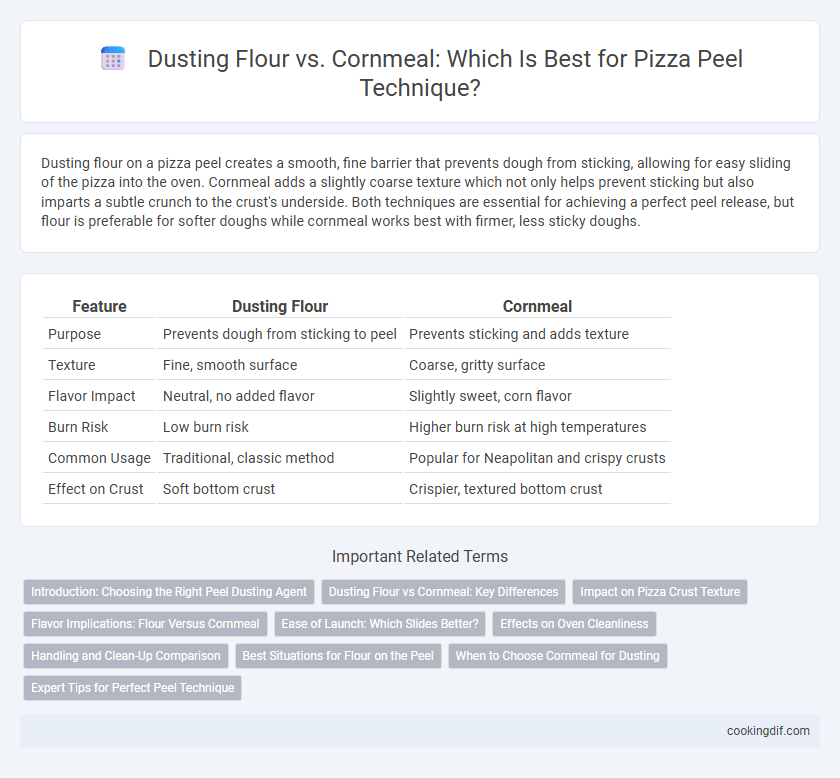 Dusting Flour vs. Cornmeal: Which Is Best for Pizza Peel Technique?

Dusting flour on a pizza peel creates a smooth, fine barrier that prevents dough from sticking, allowing for easy sliding of the pizza into the oven. Cornmeal adds a slightly coarse texture which not only helps prevent sticking but also imparts a subtle crunch to the crust's underside. Both techniques are essential for achieving a perfect peel release, but flour is preferable for softer doughs while cornmeal works best with firmer, less sticky doughs.

| Feature | Dusting Flour | Cornmeal |
|---|---|---|
| Purpose | Prevents dough from sticking to peel | Prevents sticking and adds texture |
| Texture | Fine, smooth surface | Coarse, gritty surface |
| Flavor Impact | Neutral, no added flavor | Slightly sweet, corn flavor |
| Burn Risk | Low burn risk | Higher burn risk at high temperatures |
| Common Usage | Traditional, classic method | Popular for Neapolitan and crispy crusts |
| Effect on Crust | Soft bottom crust | Crispier, textured bottom crust |

Important Related Terms

Introduction: Choosing the Right Peel Dusting Agent
Dusting Flour vs Cornmeal: Key Differences
Impact on Pizza Crust Texture
Flavor Implications: Flour Versus Cornmeal
Ease of Launch: Which Slides Better?
Effects on Oven Cleanliness
Handling and Clean-Up Comparison
Best Situations for Flour on the Peel
When to Choose Cornmeal for Dusting
Expert Tips for Perfect Peel Technique

cookingdif.com