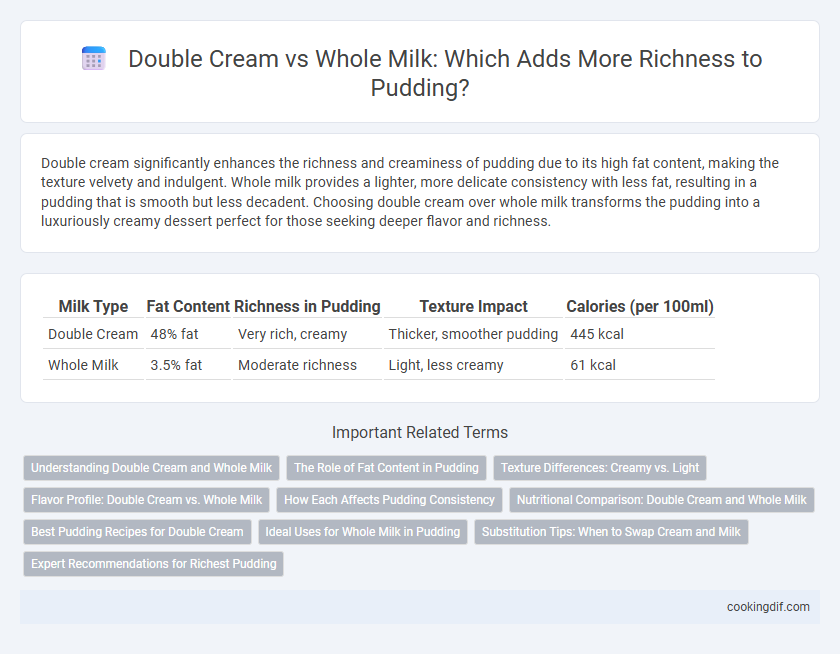 Double Cream vs Whole Milk: Which Adds More Richness to Pudding?

Double cream significantly enhances the richness and creaminess of pudding due to its high fat content, making the texture velvety and indulgent. Whole milk provides a lighter, more delicate consistency with less fat, resulting in a pudding that is smooth but less decadent. Choosing double cream over whole milk transforms the pudding into a luxuriously creamy dessert perfect for those seeking deeper flavor and richness.

| Milk Type | Fat Content | Richness in Pudding | Texture Impact | Calories (per 100ml) |
|---|---|---|---|---|
| Double Cream | 48% fat | Very rich, creamy | Thicker, smoother pudding | 445 kcal |
| Whole Milk | 3.5% fat | Moderate richness | Light, less creamy | 61 kcal |

Important Related Terms

Understanding Double Cream and Whole Milk
The Role of Fat Content in Pudding
Texture Differences: Creamy vs. Light
Flavor Profile: Double Cream vs. Whole Milk
How Each Affects Pudding Consistency
Nutritional Comparison: Double Cream and Whole Milk
Best Pudding Recipes for Double Cream
Ideal Uses for Whole Milk in Pudding
Substitution Tips: When to Swap Cream and Milk
Expert Recommendations for Richest Pudding

cookingdif.com