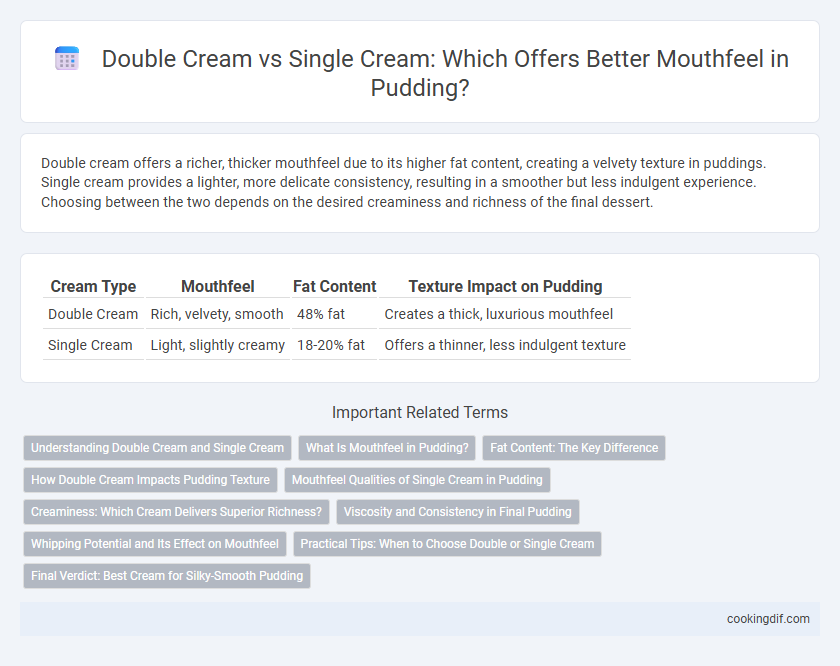 Double Cream vs Single Cream: Which Offers Better Mouthfeel in Pudding?

Double cream offers a richer, thicker mouthfeel due to its higher fat content, creating a velvety texture in puddings. Single cream provides a lighter, more delicate consistency, resulting in a smoother but less indulgent experience. Choosing between the two depends on the desired creaminess and richness of the final dessert.

| Cream Type | Mouthfeel | Fat Content | Texture Impact on Pudding |
|---|---|---|---|
| Double Cream | Rich, velvety, smooth | 48% fat | Creates a thick, luxurious mouthfeel |
| Single Cream | Light, slightly creamy | 18-20% fat | Offers a thinner, less indulgent texture |

Important Related Terms

Understanding Double Cream and Single Cream
What Is Mouthfeel in Pudding?
Fat Content: The Key Difference
How Double Cream Impacts Pudding Texture
Mouthfeel Qualities of Single Cream in Pudding
Creaminess: Which Cream Delivers Superior Richness?
Viscosity and Consistency in Final Pudding
Whipping Potential and Its Effect on Mouthfeel
Practical Tips: When to Choose Double or Single Cream
Final Verdict: Best Cream for Silky-Smooth Pudding

cookingdif.com