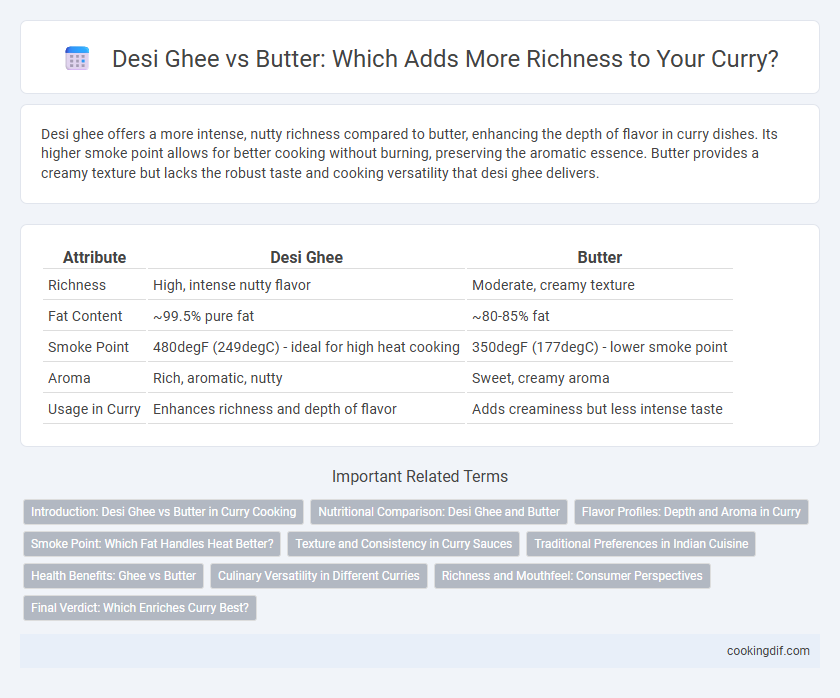 Desi Ghee vs Butter: Which Adds More Richness to Your Curry?

Desi ghee offers a more intense, nutty richness compared to butter, enhancing the depth of flavor in curry dishes. Its higher smoke point allows for better cooking without burning, preserving the aromatic essence. Butter provides a creamy texture but lacks the robust taste and cooking versatility that desi ghee delivers.

| Attribute | Desi Ghee | Butter |
|---|---|---|
| Richness | High, intense nutty flavor | Moderate, creamy texture |
| Fat Content | ~99.5% pure fat | ~80-85% fat |
| Smoke Point | 480degF (249degC) - ideal for high heat cooking | 350degF (177degC) - lower smoke point |
| Aroma | Rich, aromatic, nutty | Sweet, creamy aroma |
| Usage in Curry | Enhances richness and depth of flavor | Adds creaminess but less intense taste |

Important Related Terms

Introduction: Desi Ghee vs Butter in Curry Cooking
Nutritional Comparison: Desi Ghee and Butter
Flavor Profiles: Depth and Aroma in Curry
Smoke Point: Which Fat Handles Heat Better?
Texture and Consistency in Curry Sauces
Traditional Preferences in Indian Cuisine
Health Benefits: Ghee vs Butter
Culinary Versatility in Different Curries
Richness and Mouthfeel: Consumer Perspectives
Final Verdict: Which Enriches Curry Best?

cookingdif.com