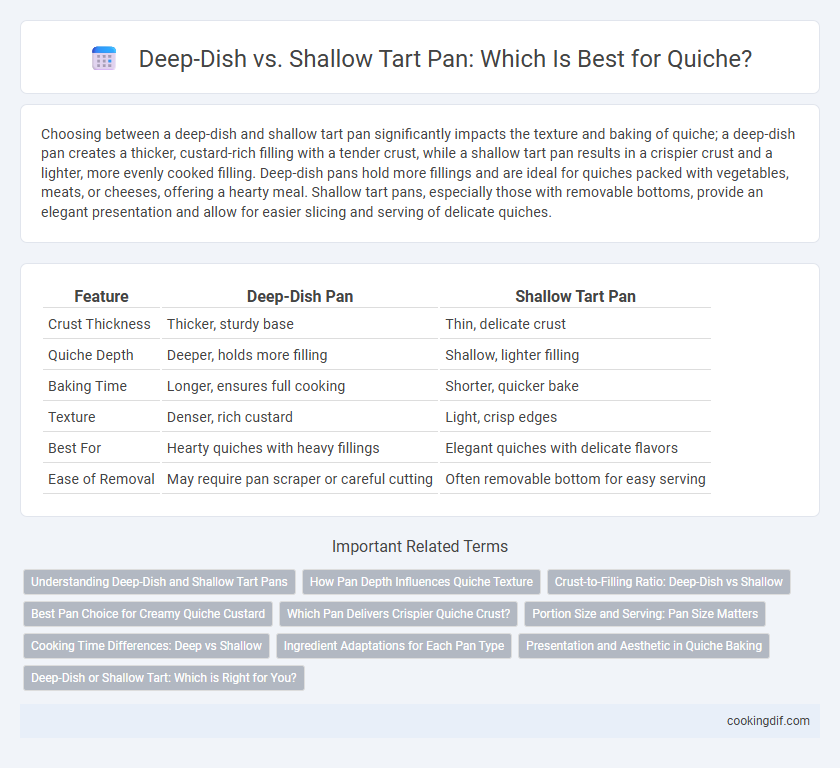 Deep-Dish vs. Shallow Tart Pan: Which Is Best for Quiche?

Choosing between a deep-dish and shallow tart pan significantly impacts the texture and baking of quiche; a deep-dish pan creates a thicker, custard-rich filling with a tender crust, while a shallow tart pan results in a crispier crust and a lighter, more evenly cooked filling. Deep-dish pans hold more fillings and are ideal for quiches packed with vegetables, meats, or cheeses, offering a hearty meal. Shallow tart pans, especially those with removable bottoms, provide an elegant presentation and allow for easier slicing and serving of delicate quiches.

| Feature | Deep-Dish Pan | Shallow Tart Pan |
|---|---|---|
| Crust Thickness | Thicker, sturdy base | Thin, delicate crust |
| Quiche Depth | Deeper, holds more filling | Shallow, lighter filling |
| Baking Time | Longer, ensures full cooking | Shorter, quicker bake |
| Texture | Denser, rich custard | Light, crisp edges |
| Best For | Hearty quiches with heavy fillings | Elegant quiches with delicate flavors |
| Ease of Removal | May require pan scraper or careful cutting | Often removable bottom for easy serving |

Important Related Terms

Understanding Deep-Dish and Shallow Tart Pans
How Pan Depth Influences Quiche Texture
Crust-to-Filling Ratio: Deep-Dish vs Shallow
Best Pan Choice for Creamy Quiche Custard
Which Pan Delivers Crispier Quiche Crust?
Portion Size and Serving: Pan Size Matters
Cooking Time Differences: Deep vs Shallow
Ingredient Adaptations for Each Pan Type
Presentation and Aesthetic in Quiche Baking
Deep-Dish or Shallow Tart: Which is Right for You?

cookingdif.com