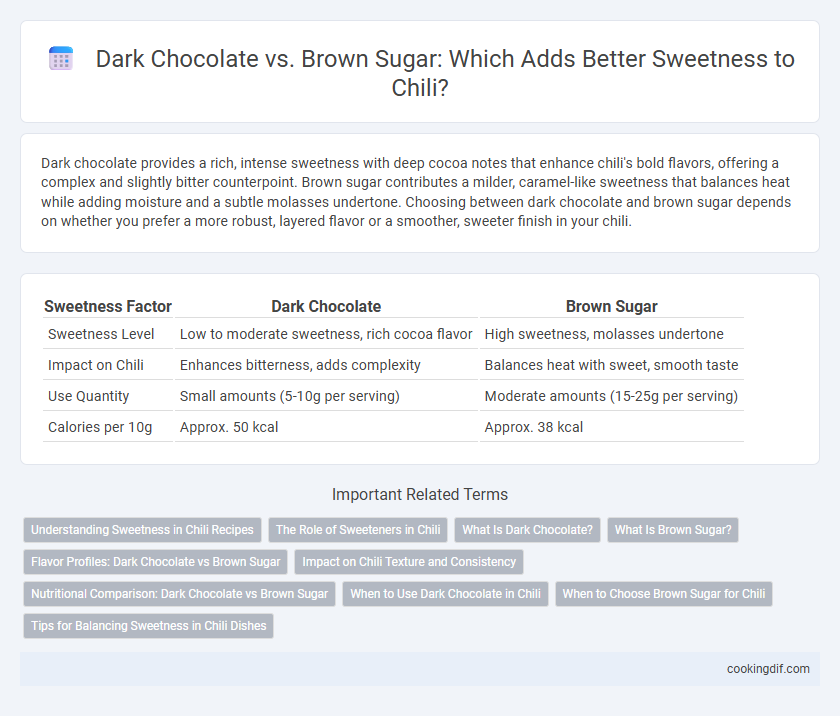 Dark Chocolate vs. Brown Sugar: Which Adds Better Sweetness to Chili?

Dark chocolate provides a rich, intense sweetness with deep cocoa notes that enhance chili's bold flavors, offering a complex and slightly bitter counterpoint. Brown sugar contributes a milder, caramel-like sweetness that balances heat while adding moisture and a subtle molasses undertone. Choosing between dark chocolate and brown sugar depends on whether you prefer a more robust, layered flavor or a smoother, sweeter finish in your chili.

| Sweetness Factor | Dark Chocolate | Brown Sugar |
|---|---|---|
| Sweetness Level | Low to moderate sweetness, rich cocoa flavor | High sweetness, molasses undertone |
| Impact on Chili | Enhances bitterness, adds complexity | Balances heat with sweet, smooth taste |
| Use Quantity | Small amounts (5-10g per serving) | Moderate amounts (15-25g per serving) |
| Calories per 10g | Approx. 50 kcal | Approx. 38 kcal |

Important Related Terms

Understanding Sweetness in Chili Recipes
The Role of Sweeteners in Chili
What Is Dark Chocolate?
What Is Brown Sugar?
Flavor Profiles: Dark Chocolate vs Brown Sugar
Impact on Chili Texture and Consistency
Nutritional Comparison: Dark Chocolate vs Brown Sugar
When to Use Dark Chocolate in Chili
When to Choose Brown Sugar for Chili
Tips for Balancing Sweetness in Chili Dishes

cookingdif.com