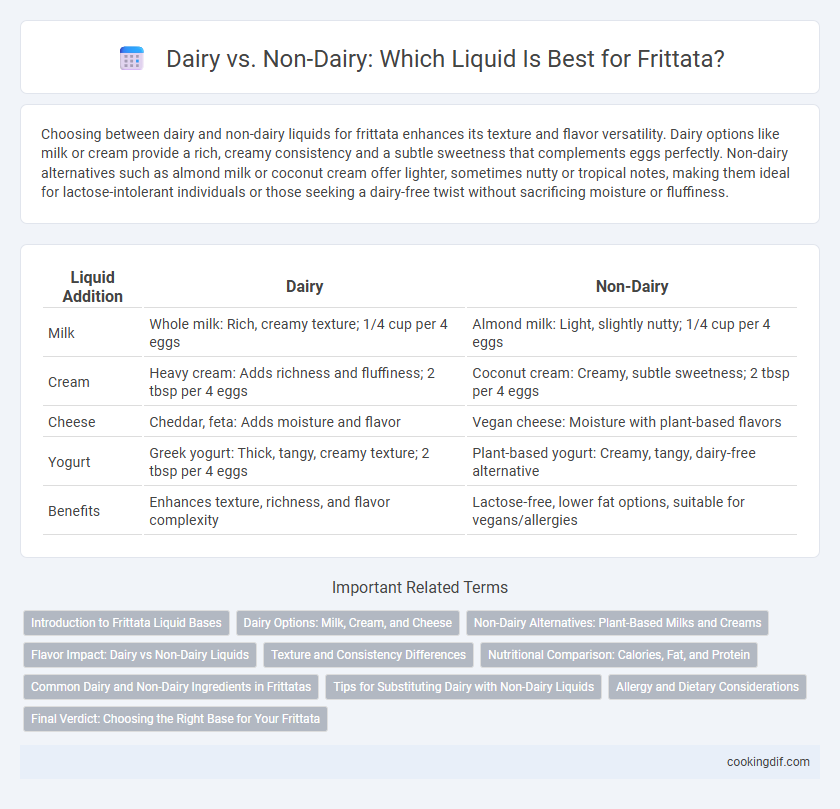 Dairy vs. Non-Dairy: Which Liquid Is Best for Frittata?

Choosing between dairy and non-dairy liquids for frittata enhances its texture and flavor versatility. Dairy options like milk or cream provide a rich, creamy consistency and a subtle sweetness that complements eggs perfectly. Non-dairy alternatives such as almond milk or coconut cream offer lighter, sometimes nutty or tropical notes, making them ideal for lactose-intolerant individuals or those seeking a dairy-free twist without sacrificing moisture or fluffiness.

| Liquid Addition | Dairy | Non-Dairy |
|---|---|---|
| Milk | Whole milk: Rich, creamy texture; 1/4 cup per 4 eggs | Almond milk: Light, slightly nutty; 1/4 cup per 4 eggs |
| Cream | Heavy cream: Adds richness and fluffiness; 2 tbsp per 4 eggs | Coconut cream: Creamy, subtle sweetness; 2 tbsp per 4 eggs |
| Cheese | Cheddar, feta: Adds moisture and flavor | Vegan cheese: Moisture with plant-based flavors |
| Yogurt | Greek yogurt: Thick, tangy, creamy texture; 2 tbsp per 4 eggs | Plant-based yogurt: Creamy, tangy, dairy-free alternative |
| Benefits | Enhances texture, richness, and flavor complexity | Lactose-free, lower fat options, suitable for vegans/allergies |

Important Related Terms

Introduction to Frittata Liquid Bases
Dairy Options: Milk, Cream, and Cheese
Non-Dairy Alternatives: Plant-Based Milks and Creams
Flavor Impact: Dairy vs Non-Dairy Liquids
Texture and Consistency Differences
Nutritional Comparison: Calories, Fat, and Protein
Common Dairy and Non-Dairy Ingredients in Frittatas
Tips for Substituting Dairy with Non-Dairy Liquids
Allergy and Dietary Considerations
Final Verdict: Choosing the Right Base for Your Frittata

cookingdif.com