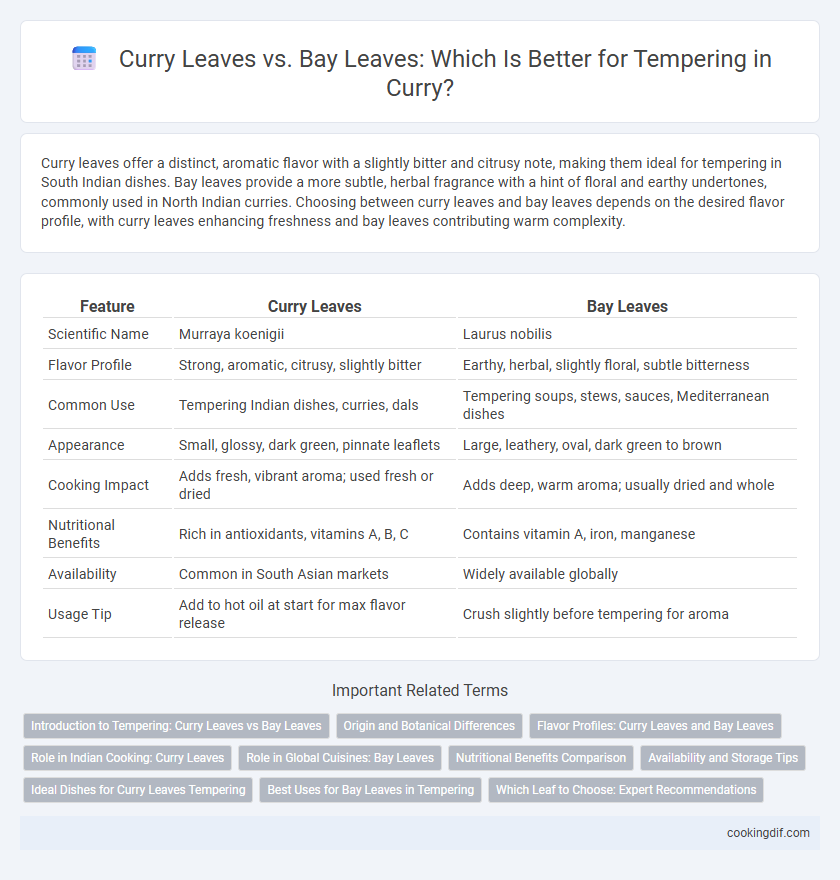 Curry Leaves vs. Bay Leaves: Which Is Better for Tempering in Curry?

Curry leaves offer a distinct, aromatic flavor with a slightly bitter and citrusy note, making them ideal for tempering in South Indian dishes. Bay leaves provide a more subtle, herbal fragrance with a hint of floral and earthy undertones, commonly used in North Indian curries. Choosing between curry leaves and bay leaves depends on the desired flavor profile, with curry leaves enhancing freshness and bay leaves contributing warm complexity.

| Feature | Curry Leaves | Bay Leaves |
|---|---|---|
| Scientific Name | Murraya koenigii | Laurus nobilis |
| Flavor Profile | Strong, aromatic, citrusy, slightly bitter | Earthy, herbal, slightly floral, subtle bitterness |
| Common Use | Tempering Indian dishes, curries, dals | Tempering soups, stews, sauces, Mediterranean dishes |
| Appearance | Small, glossy, dark green, pinnate leaflets | Large, leathery, oval, dark green to brown |
| Cooking Impact | Adds fresh, vibrant aroma; used fresh or dried | Adds deep, warm aroma; usually dried and whole |
| Nutritional Benefits | Rich in antioxidants, vitamins A, B, C | Contains vitamin A, iron, manganese |
| Availability | Common in South Asian markets | Widely available globally |
| Usage Tip | Add to hot oil at start for max flavor release | Crush slightly before tempering for aroma |

Important Related Terms

Introduction to Tempering: Curry Leaves vs Bay Leaves
Origin and Botanical Differences
Flavor Profiles: Curry Leaves and Bay Leaves
Role in Indian Cooking: Curry Leaves
Role in Global Cuisines: Bay Leaves
Nutritional Benefits Comparison
Availability and Storage Tips
Ideal Dishes for Curry Leaves Tempering
Best Uses for Bay Leaves in Tempering
Which Leaf to Choose: Expert Recommendations

cookingdif.com