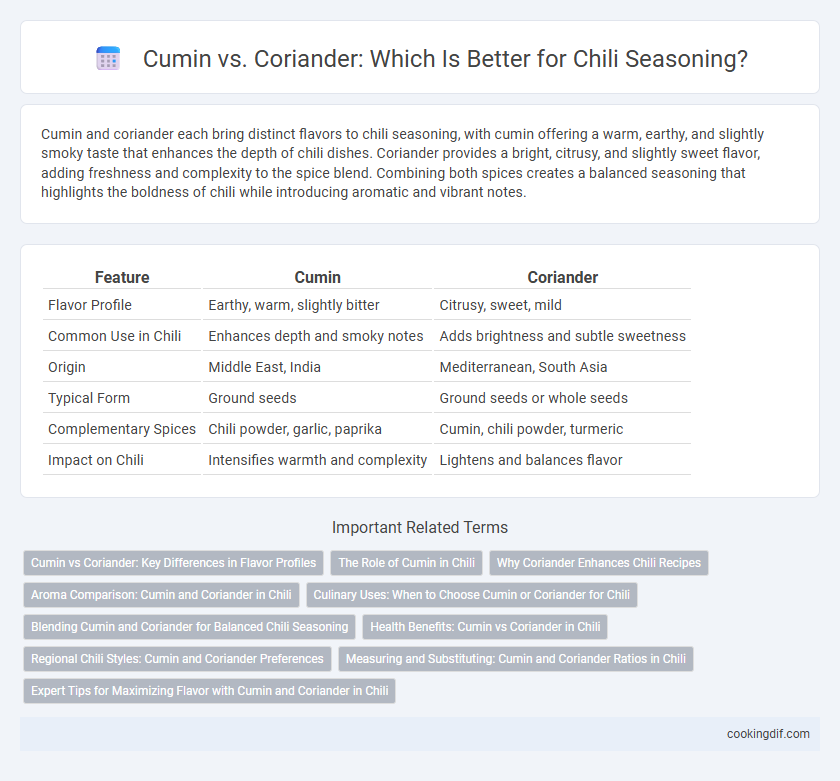 Cumin vs. Coriander: Which Is Better for Chili Seasoning?

Cumin and coriander each bring distinct flavors to chili seasoning, with cumin offering a warm, earthy, and slightly smoky taste that enhances the depth of chili dishes. Coriander provides a bright, citrusy, and slightly sweet flavor, adding freshness and complexity to the spice blend. Combining both spices creates a balanced seasoning that highlights the boldness of chili while introducing aromatic and vibrant notes.

| Feature | Cumin | Coriander |
|---|---|---|
| Flavor Profile | Earthy, warm, slightly bitter | Citrusy, sweet, mild |
| Common Use in Chili | Enhances depth and smoky notes | Adds brightness and subtle sweetness |
| Origin | Middle East, India | Mediterranean, South Asia |
| Typical Form | Ground seeds | Ground seeds or whole seeds |
| Complementary Spices | Chili powder, garlic, paprika | Cumin, chili powder, turmeric |
| Impact on Chili | Intensifies warmth and complexity | Lightens and balances flavor |

Important Related Terms

Cumin vs Coriander: Key Differences in Flavor Profiles
The Role of Cumin in Chili
Why Coriander Enhances Chili Recipes
Aroma Comparison: Cumin and Coriander in Chili
Culinary Uses: When to Choose Cumin or Coriander for Chili
Blending Cumin and Coriander for Balanced Chili Seasoning
Health Benefits: Cumin vs Coriander in Chili
Regional Chili Styles: Cumin and Coriander Preferences
Measuring and Substituting: Cumin and Coriander Ratios in Chili
Expert Tips for Maximizing Flavor with Cumin and Coriander in Chili

cookingdif.com