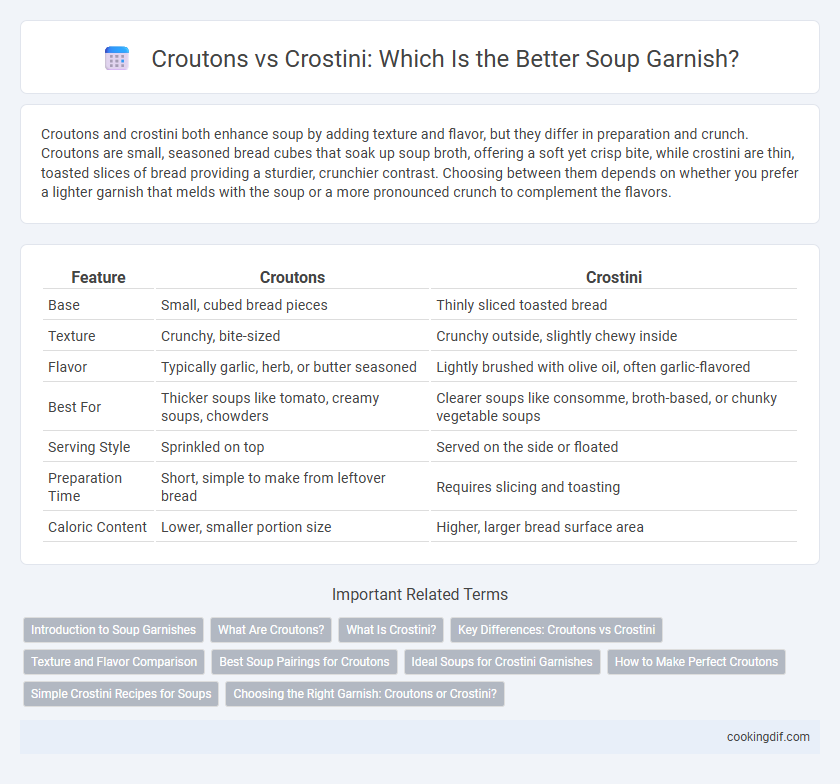 Croutons vs Crostini: Which Is the Better Soup Garnish?

Croutons and crostini both enhance soup by adding texture and flavor, but they differ in preparation and crunch. Croutons are small, seasoned bread cubes that soak up soup broth, offering a soft yet crisp bite, while crostini are thin, toasted slices of bread providing a sturdier, crunchier contrast. Choosing between them depends on whether you prefer a lighter garnish that melds with the soup or a more pronounced crunch to complement the flavors.

| Feature | Croutons | Crostini |
|---|---|---|
| Base | Small, cubed bread pieces | Thinly sliced toasted bread |
| Texture | Crunchy, bite-sized | Crunchy outside, slightly chewy inside |
| Flavor | Typically garlic, herb, or butter seasoned | Lightly brushed with olive oil, often garlic-flavored |
| Best For | Thicker soups like tomato, creamy soups, chowders | Clearer soups like consomme, broth-based, or chunky vegetable soups |
| Serving Style | Sprinkled on top | Served on the side or floated |
| Preparation Time | Short, simple to make from leftover bread | Requires slicing and toasting |
| Caloric Content | Lower, smaller portion size | Higher, larger bread surface area |

Important Related Terms

Introduction to Soup Garnishes
What Are Croutons?
What Is Crostini?
Key Differences: Croutons vs Crostini
Texture and Flavor Comparison
Best Soup Pairings for Croutons
Ideal Soups for Crostini Garnishes
How to Make Perfect Croutons
Simple Crostini Recipes for Soups
Choosing the Right Garnish: Croutons or Crostini?

cookingdif.com