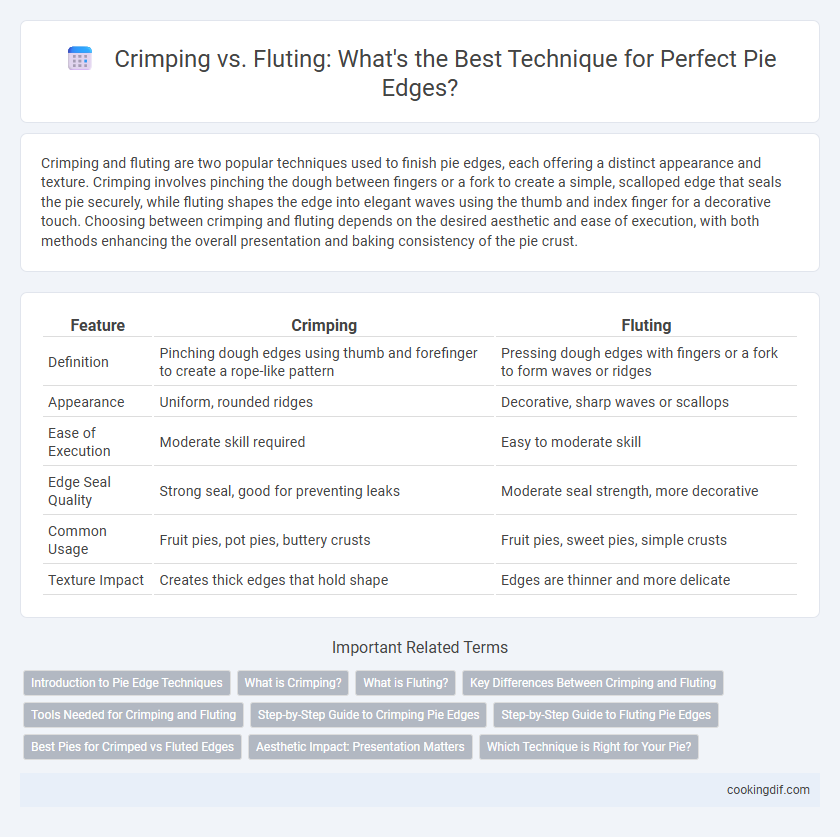 Crimping vs. Fluting: What's the Best Technique for Perfect Pie Edges?

Crimping and fluting are two popular techniques used to finish pie edges, each offering a distinct appearance and texture. Crimping involves pinching the dough between fingers or a fork to create a simple, scalloped edge that seals the pie securely, while fluting shapes the edge into elegant waves using the thumb and index finger for a decorative touch. Choosing between crimping and fluting depends on the desired aesthetic and ease of execution, with both methods enhancing the overall presentation and baking consistency of the pie crust.

| Feature | Crimping | Fluting |
|---|---|---|
| Definition | Pinching dough edges using thumb and forefinger to create a rope-like pattern | Pressing dough edges with fingers or a fork to form waves or ridges |
| Appearance | Uniform, rounded ridges | Decorative, sharp waves or scallops |
| Ease of Execution | Moderate skill required | Easy to moderate skill |
| Edge Seal Quality | Strong seal, good for preventing leaks | Moderate seal strength, more decorative |
| Common Usage | Fruit pies, pot pies, buttery crusts | Fruit pies, sweet pies, simple crusts |
| Texture Impact | Creates thick edges that hold shape | Edges are thinner and more delicate |

Important Related Terms

Introduction to Pie Edge Techniques
What is Crimping?
What is Fluting?
Key Differences Between Crimping and Fluting
Tools Needed for Crimping and Fluting
Step-by-Step Guide to Crimping Pie Edges
Step-by-Step Guide to Fluting Pie Edges
Best Pies for Crimped vs Fluted Edges
Aesthetic Impact: Presentation Matters
Which Technique is Right for Your Pie?

cookingdif.com