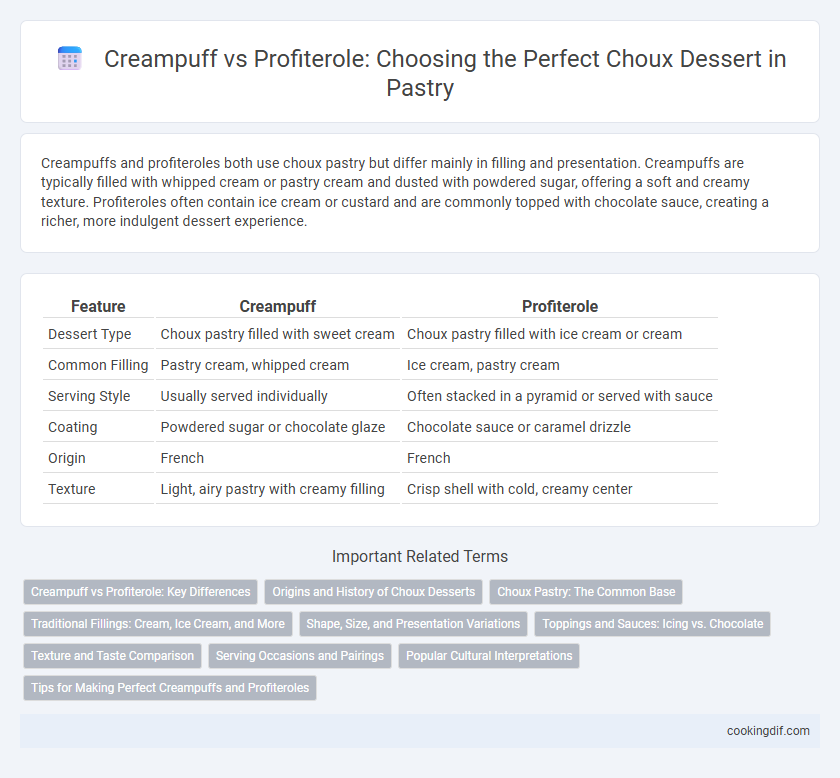 Creampuff vs Profiterole: Choosing the Perfect Choux Dessert in Pastry

Creampuffs and profiteroles both use choux pastry but differ mainly in filling and presentation. Creampuffs are typically filled with whipped cream or pastry cream and dusted with powdered sugar, offering a soft and creamy texture. Profiteroles often contain ice cream or custard and are commonly topped with chocolate sauce, creating a richer, more indulgent dessert experience.

| Feature | Creampuff | Profiterole |
|---|---|---|
| Dessert Type | Choux pastry filled with sweet cream | Choux pastry filled with ice cream or cream |
| Common Filling | Pastry cream, whipped cream | Ice cream, pastry cream |
| Serving Style | Usually served individually | Often stacked in a pyramid or served with sauce |
| Coating | Powdered sugar or chocolate glaze | Chocolate sauce or caramel drizzle |
| Origin | French | French |
| Texture | Light, airy pastry with creamy filling | Crisp shell with cold, creamy center |

Important Related Terms

Creampuff vs Profiterole: Key Differences
Origins and History of Choux Desserts
Choux Pastry: The Common Base
Traditional Fillings: Cream, Ice Cream, and More
Shape, Size, and Presentation Variations
Toppings and Sauces: Icing vs. Chocolate
Texture and Taste Comparison
Serving Occasions and Pairings
Popular Cultural Interpretations
Tips for Making Perfect Creampuffs and Profiteroles

cookingdif.com