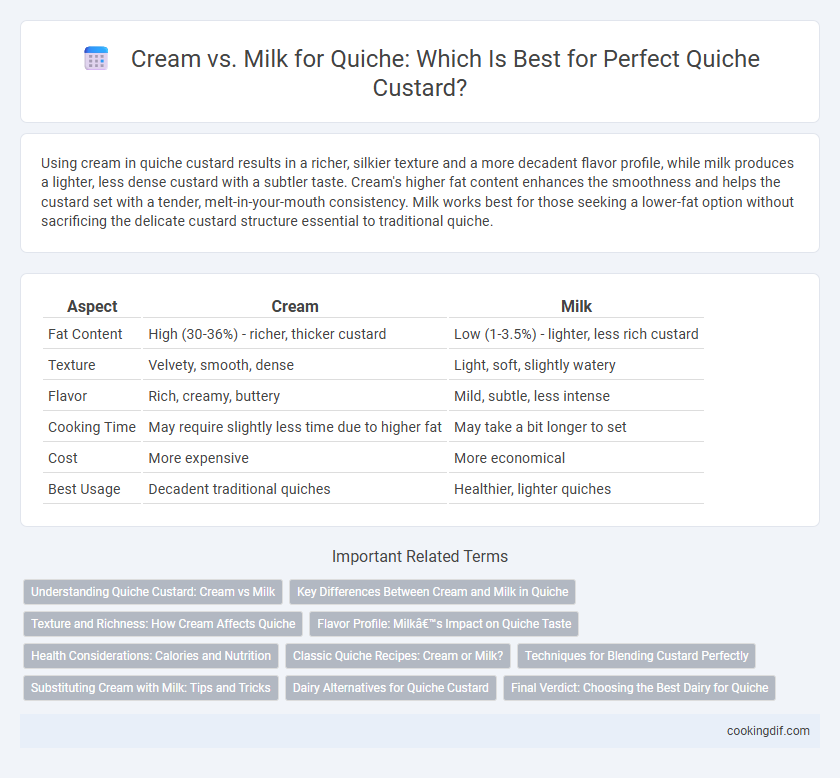 Cream vs. Milk for Quiche: Which Is Best for Perfect Quiche Custard?

Using cream in quiche custard results in a richer, silkier texture and a more decadent flavor profile, while milk produces a lighter, less dense custard with a subtler taste. Cream's higher fat content enhances the smoothness and helps the custard set with a tender, melt-in-your-mouth consistency. Milk works best for those seeking a lower-fat option without sacrificing the delicate custard structure essential to traditional quiche.

| Aspect | Cream | Milk |
|---|---|---|
| Fat Content | High (30-36%) - richer, thicker custard | Low (1-3.5%) - lighter, less rich custard |
| Texture | Velvety, smooth, dense | Light, soft, slightly watery |
| Flavor | Rich, creamy, buttery | Mild, subtle, less intense |
| Cooking Time | May require slightly less time due to higher fat | May take a bit longer to set |
| Cost | More expensive | More economical |
| Best Usage | Decadent traditional quiches | Healthier, lighter quiches |

Important Related Terms

Understanding Quiche Custard: Cream vs Milk
Key Differences Between Cream and Milk in Quiche
Texture and Richness: How Cream Affects Quiche
Flavor Profile: Milkâ€™s Impact on Quiche Taste
Health Considerations: Calories and Nutrition
Classic Quiche Recipes: Cream or Milk?
Techniques for Blending Custard Perfectly
Substituting Cream with Milk: Tips and Tricks
Dairy Alternatives for Quiche Custard
Final Verdict: Choosing the Best Dairy for Quiche

cookingdif.com