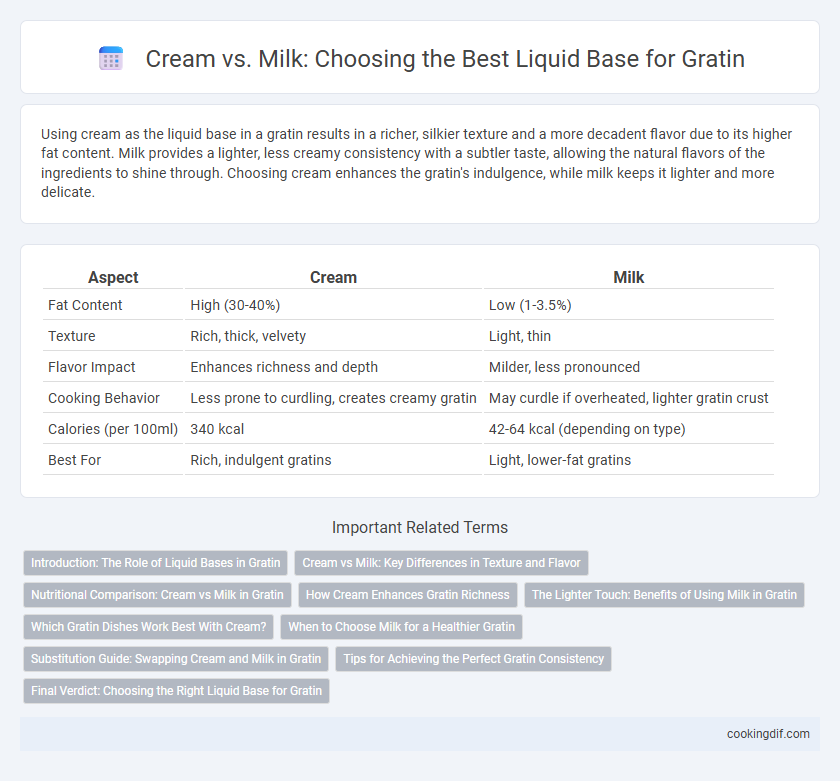 Cream vs. Milk: Choosing the Best Liquid Base for Gratin

Using cream as the liquid base in a gratin results in a richer, silkier texture and a more decadent flavor due to its higher fat content. Milk provides a lighter, less creamy consistency with a subtler taste, allowing the natural flavors of the ingredients to shine through. Choosing cream enhances the gratin's indulgence, while milk keeps it lighter and more delicate.

| Aspect | Cream | Milk |
|---|---|---|
| Fat Content | High (30-40%) | Low (1-3.5%) |
| Texture | Rich, thick, velvety | Light, thin |
| Flavor Impact | Enhances richness and depth | Milder, less pronounced |
| Cooking Behavior | Less prone to curdling, creates creamy gratin | May curdle if overheated, lighter gratin crust |
| Calories (per 100ml) | 340 kcal | 42-64 kcal (depending on type) |
| Best For | Rich, indulgent gratins | Light, lower-fat gratins |

Important Related Terms

Introduction: The Role of Liquid Bases in Gratin
Cream vs Milk: Key Differences in Texture and Flavor
Nutritional Comparison: Cream vs Milk in Gratin
How Cream Enhances Gratin Richness
The Lighter Touch: Benefits of Using Milk in Gratin
Which Gratin Dishes Work Best With Cream?
When to Choose Milk for a Healthier Gratin
Substitution Guide: Swapping Cream and Milk in Gratin
Tips for Achieving the Perfect Gratin Consistency
Final Verdict: Choosing the Right Liquid Base for Gratin

cookingdif.com