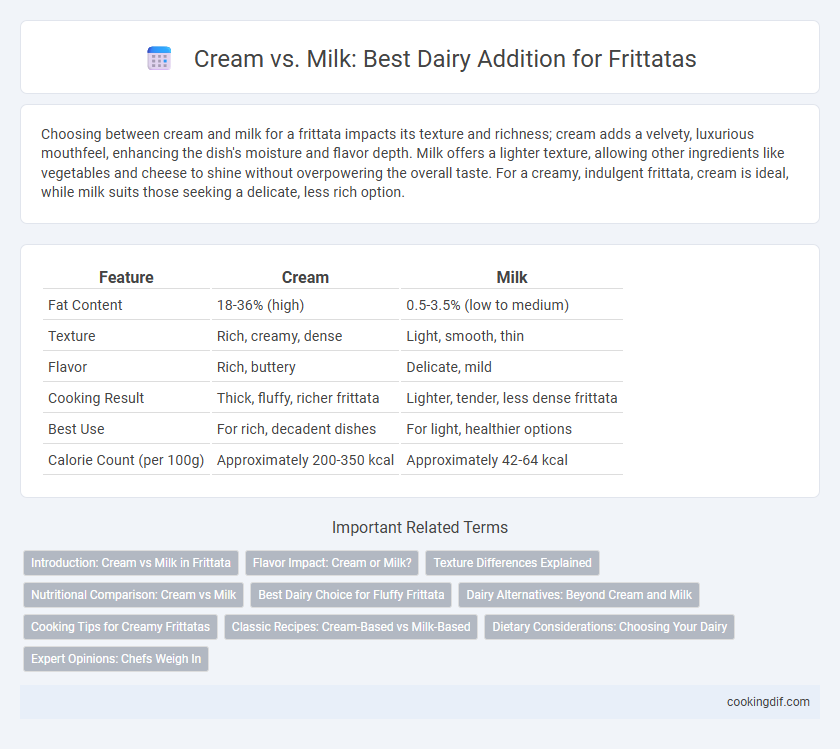 Cream vs. Milk: Best Dairy Addition for Frittatas

Choosing between cream and milk for a frittata impacts its texture and richness; cream adds a velvety, luxurious mouthfeel, enhancing the dish's moisture and flavor depth. Milk offers a lighter texture, allowing other ingredients like vegetables and cheese to shine without overpowering the overall taste. For a creamy, indulgent frittata, cream is ideal, while milk suits those seeking a delicate, less rich option.

| Feature | Cream | Milk |
|---|---|---|
| Fat Content | 18-36% (high) | 0.5-3.5% (low to medium) |
| Texture | Rich, creamy, dense | Light, smooth, thin |
| Flavor | Rich, buttery | Delicate, mild |
| Cooking Result | Thick, fluffy, richer frittata | Lighter, tender, less dense frittata |
| Best Use | For rich, decadent dishes | For light, healthier options |
| Calorie Count (per 100g) | Approximately 200-350 kcal | Approximately 42-64 kcal |

Important Related Terms

Introduction: Cream vs Milk in Frittata
Flavor Impact: Cream or Milk?
Texture Differences Explained
Nutritional Comparison: Cream vs Milk
Best Dairy Choice for Fluffy Frittata
Dairy Alternatives: Beyond Cream and Milk
Cooking Tips for Creamy Frittatas
Classic Recipes: Cream-Based vs Milk-Based
Dietary Considerations: Choosing Your Dairy
Expert Opinions: Chefs Weigh In

cookingdif.com