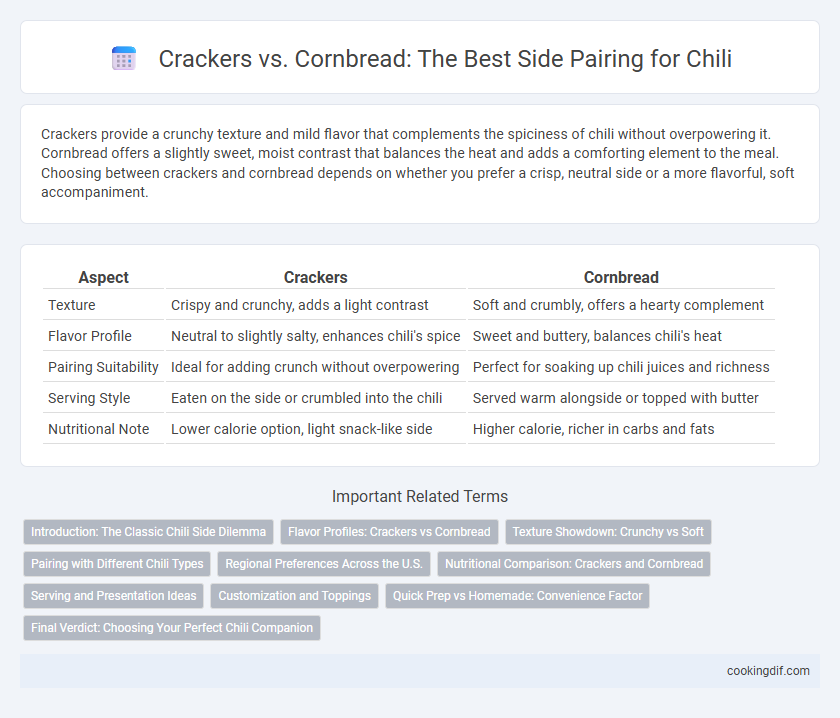 Crackers vs. Cornbread: The Best Side Pairing for Chili

Crackers provide a crunchy texture and mild flavor that complements the spiciness of chili without overpowering it. Cornbread offers a slightly sweet, moist contrast that balances the heat and adds a comforting element to the meal. Choosing between crackers and cornbread depends on whether you prefer a crisp, neutral side or a more flavorful, soft accompaniment.

| Aspect | Crackers | Cornbread |
|---|---|---|
| Texture | Crispy and crunchy, adds a light contrast | Soft and crumbly, offers a hearty complement |
| Flavor Profile | Neutral to slightly salty, enhances chili's spice | Sweet and buttery, balances chili's heat |
| Pairing Suitability | Ideal for adding crunch without overpowering | Perfect for soaking up chili juices and richness |
| Serving Style | Eaten on the side or crumbled into the chili | Served warm alongside or topped with butter |
| Nutritional Note | Lower calorie option, light snack-like side | Higher calorie, richer in carbs and fats |

Important Related Terms

Introduction: The Classic Chili Side Dilemma
Flavor Profiles: Crackers vs Cornbread
Texture Showdown: Crunchy vs Soft
Pairing with Different Chili Types
Regional Preferences Across the U.S.
Nutritional Comparison: Crackers and Cornbread
Serving and Presentation Ideas
Customization and Toppings
Quick Prep vs Homemade: Convenience Factor
Final Verdict: Choosing Your Perfect Chili Companion

cookingdif.com