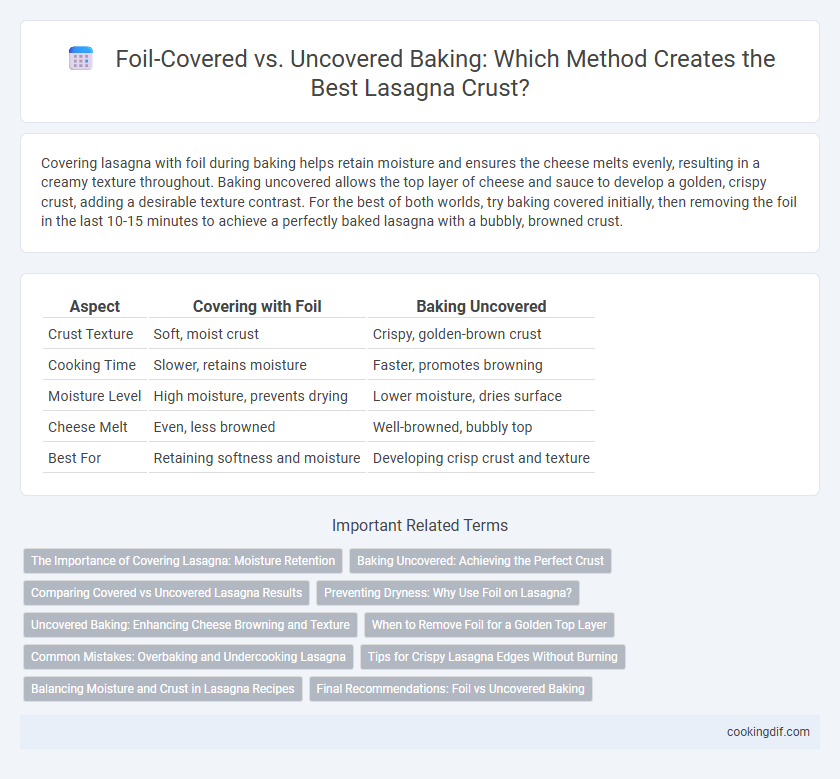 Foil-Covered vs. Uncovered Baking: Which Method Creates the Best Lasagna Crust?

Covering lasagna with foil during baking helps retain moisture and ensures the cheese melts evenly, resulting in a creamy texture throughout. Baking uncovered allows the top layer of cheese and sauce to develop a golden, crispy crust, adding a desirable texture contrast. For the best of both worlds, try baking covered initially, then removing the foil in the last 10-15 minutes to achieve a perfectly baked lasagna with a bubbly, browned crust.

| Aspect | Covering with Foil | Baking Uncovered |
|---|---|---|
| Crust Texture | Soft, moist crust | Crispy, golden-brown crust |
| Cooking Time | Slower, retains moisture | Faster, promotes browning |
| Moisture Level | High moisture, prevents drying | Lower moisture, dries surface |
| Cheese Melt | Even, less browned | Well-browned, bubbly top |
| Best For | Retaining softness and moisture | Developing crisp crust and texture |

Important Related Terms

The Importance of Covering Lasagna: Moisture Retention
Baking Uncovered: Achieving the Perfect Crust
Comparing Covered vs Uncovered Lasagna Results
Preventing Dryness: Why Use Foil on Lasagna?
Uncovered Baking: Enhancing Cheese Browning and Texture
When to Remove Foil for a Golden Top Layer
Common Mistakes: Overbaking and Undercooking Lasagna
Tips for Crispy Lasagna Edges Without Burning
Balancing Moisture and Crust in Lasagna Recipes
Final Recommendations: Foil vs Uncovered Baking

cookingdif.com