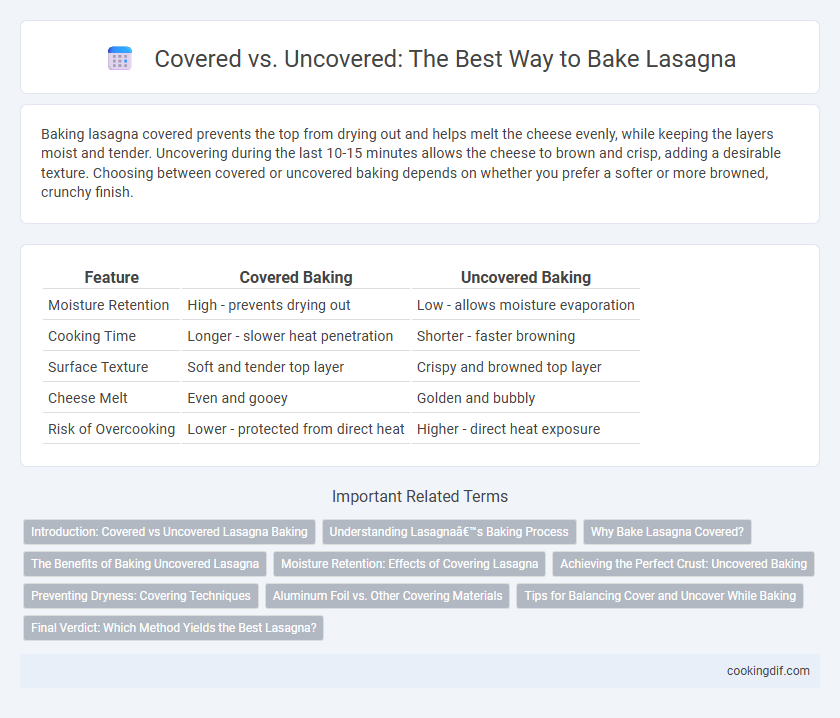 Covered vs. Uncovered: The Best Way to Bake Lasagna

Baking lasagna covered prevents the top from drying out and helps melt the cheese evenly, while keeping the layers moist and tender. Uncovering during the last 10-15 minutes allows the cheese to brown and crisp, adding a desirable texture. Choosing between covered or uncovered baking depends on whether you prefer a softer or more browned, crunchy finish.

| Feature | Covered Baking | Uncovered Baking |
|---|---|---|
| Moisture Retention | High - prevents drying out | Low - allows moisture evaporation |
| Cooking Time | Longer - slower heat penetration | Shorter - faster browning |
| Surface Texture | Soft and tender top layer | Crispy and browned top layer |
| Cheese Melt | Even and gooey | Golden and bubbly |
| Risk of Overcooking | Lower - protected from direct heat | Higher - direct heat exposure |

Important Related Terms

Introduction: Covered vs Uncovered Lasagna Baking
Understanding Lasagnaâ€™s Baking Process
Why Bake Lasagna Covered?
The Benefits of Baking Uncovered Lasagna
Moisture Retention: Effects of Covering Lasagna
Achieving the Perfect Crust: Uncovered Baking
Preventing Dryness: Covering Techniques
Aluminum Foil vs. Other Covering Materials
Tips for Balancing Cover and Uncover While Baking
Final Verdict: Which Method Yields the Best Lasagna?

cookingdif.com