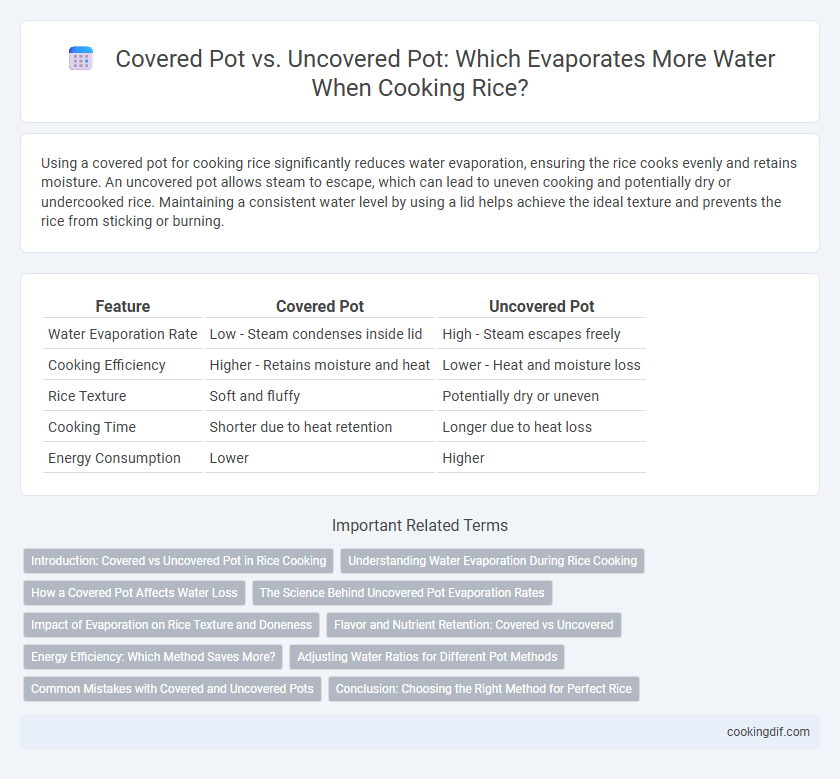 Covered Pot vs. Uncovered Pot: Which Evaporates More Water When Cooking Rice?

Using a covered pot for cooking rice significantly reduces water evaporation, ensuring the rice cooks evenly and retains moisture. An uncovered pot allows steam to escape, which can lead to uneven cooking and potentially dry or undercooked rice. Maintaining a consistent water level by using a lid helps achieve the ideal texture and prevents the rice from sticking or burning.

| Feature | Covered Pot | Uncovered Pot |
|---|---|---|
| Water Evaporation Rate | Low - Steam condenses inside lid | High - Steam escapes freely |
| Cooking Efficiency | Higher - Retains moisture and heat | Lower - Heat and moisture loss |
| Rice Texture | Soft and fluffy | Potentially dry or uneven |
| Cooking Time | Shorter due to heat retention | Longer due to heat loss |
| Energy Consumption | Lower | Higher |

Important Related Terms

Introduction: Covered vs Uncovered Pot in Rice Cooking
Understanding Water Evaporation During Rice Cooking
How a Covered Pot Affects Water Loss
The Science Behind Uncovered Pot Evaporation Rates
Impact of Evaporation on Rice Texture and Doneness
Flavor and Nutrient Retention: Covered vs Uncovered
Energy Efficiency: Which Method Saves More?
Adjusting Water Ratios for Different Pot Methods
Common Mistakes with Covered and Uncovered Pots
Conclusion: Choosing the Right Method for Perfect Rice

cookingdif.com