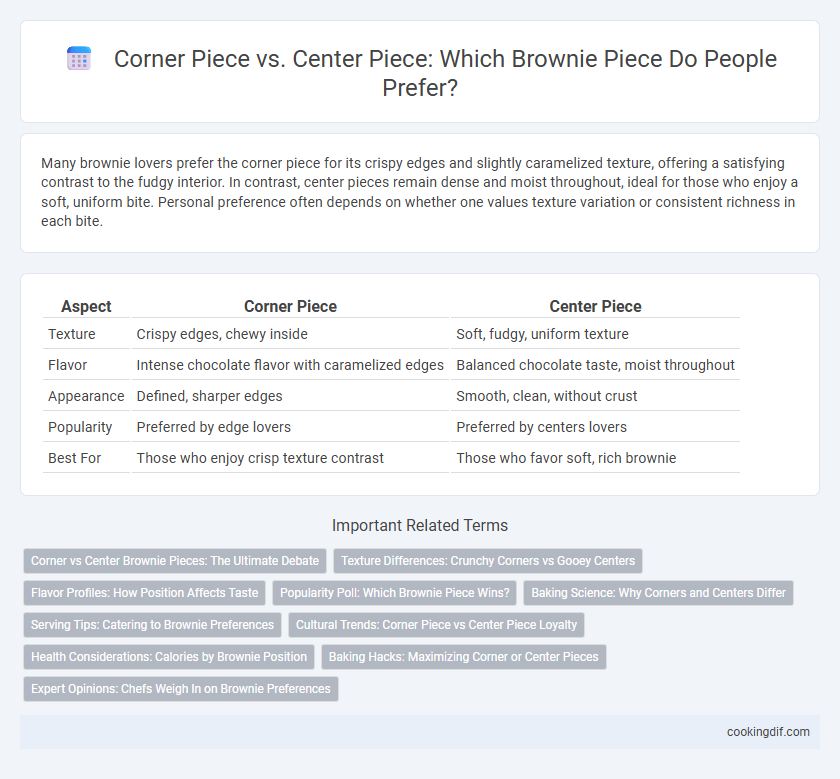 Corner Piece vs. Center Piece: Which Brownie Piece Do People Prefer?

Many brownie lovers prefer the corner piece for its crispy edges and slightly caramelized texture, offering a satisfying contrast to the fudgy interior. In contrast, center pieces remain dense and moist throughout, ideal for those who enjoy a soft, uniform bite. Personal preference often depends on whether one values texture variation or consistent richness in each bite.

| Aspect | Corner Piece | Center Piece |
|---|---|---|
| Texture | Crispy edges, chewy inside | Soft, fudgy, uniform texture |
| Flavor | Intense chocolate flavor with caramelized edges | Balanced chocolate taste, moist throughout |
| Appearance | Defined, sharper edges | Smooth, clean, without crust |
| Popularity | Preferred by edge lovers | Preferred by centers lovers |
| Best For | Those who enjoy crisp texture contrast | Those who favor soft, rich brownie |

Important Related Terms

Corner vs Center Brownie Pieces: The Ultimate Debate
Texture Differences: Crunchy Corners vs Gooey Centers
Flavor Profiles: How Position Affects Taste
Popularity Poll: Which Brownie Piece Wins?
Baking Science: Why Corners and Centers Differ
Serving Tips: Catering to Brownie Preferences
Cultural Trends: Corner Piece vs Center Piece Loyalty
Health Considerations: Calories by Brownie Position
Baking Hacks: Maximizing Corner or Center Pieces
Expert Opinions: Chefs Weigh In on Brownie Preferences

cookingdif.com