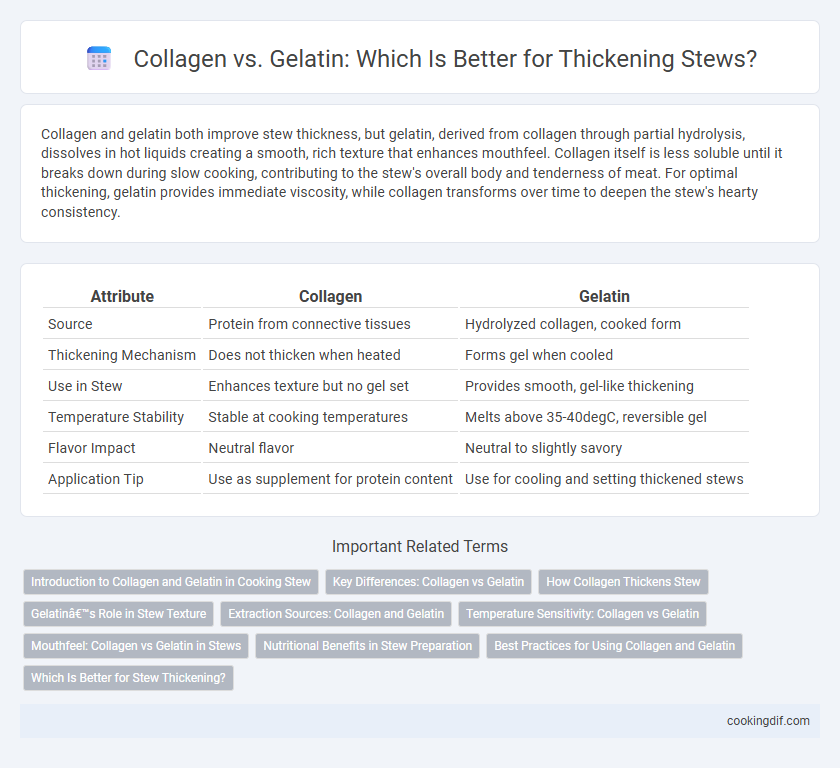 Collagen vs. Gelatin: Which Is Better for Thickening Stews?

Collagen and gelatin both improve stew thickness, but gelatin, derived from collagen through partial hydrolysis, dissolves in hot liquids creating a smooth, rich texture that enhances mouthfeel. Collagen itself is less soluble until it breaks down during slow cooking, contributing to the stew's overall body and tenderness of meat. For optimal thickening, gelatin provides immediate viscosity, while collagen transforms over time to deepen the stew's hearty consistency.

| Attribute | Collagen | Gelatin |
|---|---|---|
| Source | Protein from connective tissues | Hydrolyzed collagen, cooked form |
| Thickening Mechanism | Does not thicken when heated | Forms gel when cooled |
| Use in Stew | Enhances texture but no gel set | Provides smooth, gel-like thickening |
| Temperature Stability | Stable at cooking temperatures | Melts above 35-40degC, reversible gel |
| Flavor Impact | Neutral flavor | Neutral to slightly savory |
| Application Tip | Use as supplement for protein content | Use for cooling and setting thickened stews |

Important Related Terms

Introduction to Collagen and Gelatin in Cooking Stew
Key Differences: Collagen vs Gelatin
How Collagen Thickens Stew
Gelatinâ€™s Role in Stew Texture
Extraction Sources: Collagen and Gelatin
Temperature Sensitivity: Collagen vs Gelatin
Mouthfeel: Collagen vs Gelatin in Stews
Nutritional Benefits in Stew Preparation
Best Practices for Using Collagen and Gelatin
Which Is Better for Stew Thickening?

cookingdif.com