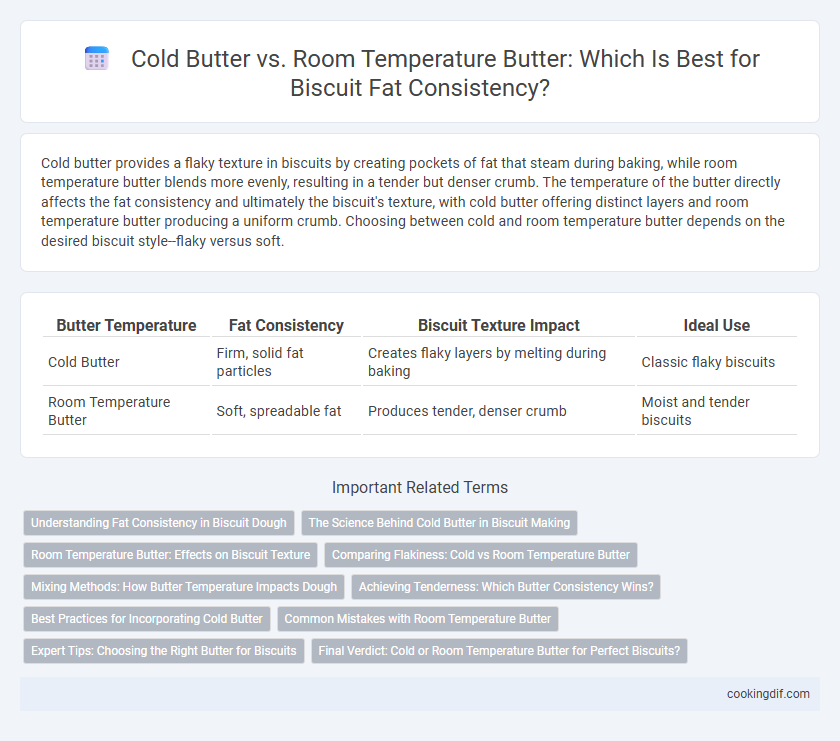 Cold Butter vs. Room Temperature Butter: Which Is Best for Biscuit Fat Consistency?

Cold butter provides a flaky texture in biscuits by creating pockets of fat that steam during baking, while room temperature butter blends more evenly, resulting in a tender but denser crumb. The temperature of the butter directly affects the fat consistency and ultimately the biscuit's texture, with cold butter offering distinct layers and room temperature butter producing a uniform crumb. Choosing between cold and room temperature butter depends on the desired biscuit style--flaky versus soft.

| Butter Temperature | Fat Consistency | Biscuit Texture Impact | Ideal Use |
|---|---|---|---|
| Cold Butter | Firm, solid fat particles | Creates flaky layers by melting during baking | Classic flaky biscuits |
| Room Temperature Butter | Soft, spreadable fat | Produces tender, denser crumb | Moist and tender biscuits |

Important Related Terms

Understanding Fat Consistency in Biscuit Dough
The Science Behind Cold Butter in Biscuit Making
Room Temperature Butter: Effects on Biscuit Texture
Comparing Flakiness: Cold vs Room Temperature Butter
Mixing Methods: How Butter Temperature Impacts Dough
Achieving Tenderness: Which Butter Consistency Wins?
Best Practices for Incorporating Cold Butter
Common Mistakes with Room Temperature Butter
Expert Tips: Choosing the Right Butter for Biscuits
Final Verdict: Cold or Room Temperature Butter for Perfect Biscuits?

cookingdif.com