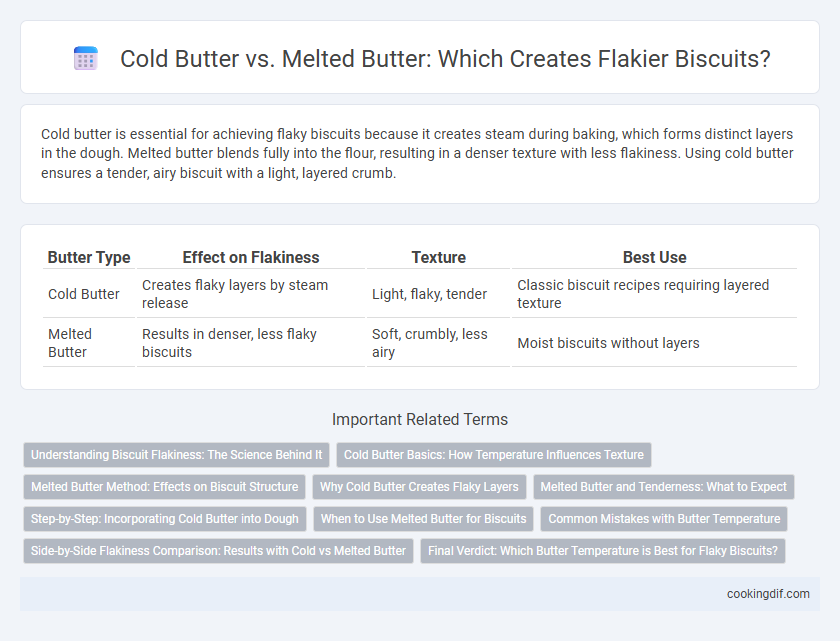 Cold Butter vs. Melted Butter: Which Creates Flakier Biscuits?

Cold butter is essential for achieving flaky biscuits because it creates steam during baking, which forms distinct layers in the dough. Melted butter blends fully into the flour, resulting in a denser texture with less flakiness. Using cold butter ensures a tender, airy biscuit with a light, layered crumb.

| Butter Type | Effect on Flakiness | Texture | Best Use |
|---|---|---|---|
| Cold Butter | Creates flaky layers by steam release | Light, flaky, tender | Classic biscuit recipes requiring layered texture |
| Melted Butter | Results in denser, less flaky biscuits | Soft, crumbly, less airy | Moist biscuits without layers |

Important Related Terms

Understanding Biscuit Flakiness: The Science Behind It
Cold Butter Basics: How Temperature Influences Texture
Melted Butter Method: Effects on Biscuit Structure
Why Cold Butter Creates Flaky Layers
Melted Butter and Tenderness: What to Expect
Step-by-Step: Incorporating Cold Butter into Dough
When to Use Melted Butter for Biscuits
Common Mistakes with Butter Temperature
Side-by-Side Flakiness Comparison: Results with Cold vs Melted Butter
Final Verdict: Which Butter Temperature is Best for Flaky Biscuits?

cookingdif.com