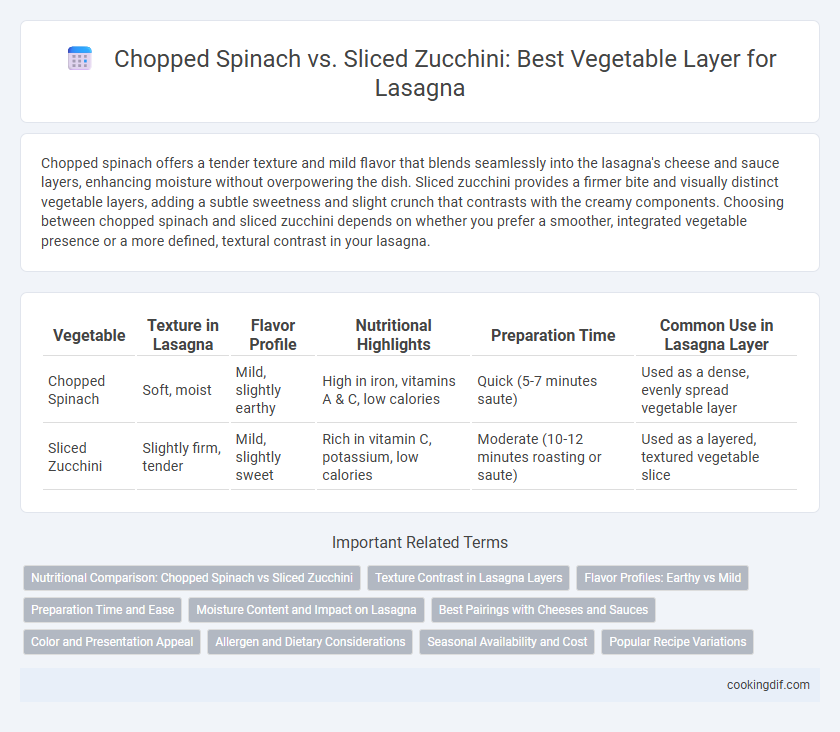 Chopped Spinach vs. Sliced Zucchini: Best Vegetable Layer for Lasagna

Chopped spinach offers a tender texture and mild flavor that blends seamlessly into the lasagna's cheese and sauce layers, enhancing moisture without overpowering the dish. Sliced zucchini provides a firmer bite and visually distinct vegetable layers, adding a subtle sweetness and slight crunch that contrasts with the creamy components. Choosing between chopped spinach and sliced zucchini depends on whether you prefer a smoother, integrated vegetable presence or a more defined, textural contrast in your lasagna.

| Vegetable | Texture in Lasagna | Flavor Profile | Nutritional Highlights | Preparation Time | Common Use in Lasagna Layer |
|---|---|---|---|---|---|
| Chopped Spinach | Soft, moist | Mild, slightly earthy | High in iron, vitamins A & C, low calories | Quick (5-7 minutes saute) | Used as a dense, evenly spread vegetable layer |
| Sliced Zucchini | Slightly firm, tender | Mild, slightly sweet | Rich in vitamin C, potassium, low calories | Moderate (10-12 minutes roasting or saute) | Used as a layered, textured vegetable slice |

Important Related Terms

Nutritional Comparison: Chopped Spinach vs Sliced Zucchini
Texture Contrast in Lasagna Layers
Flavor Profiles: Earthy vs Mild
Preparation Time and Ease
Moisture Content and Impact on Lasagna
Best Pairings with Cheeses and Sauces
Color and Presentation Appeal
Allergen and Dietary Considerations
Seasonal Availability and Cost
Popular Recipe Variations

cookingdif.com