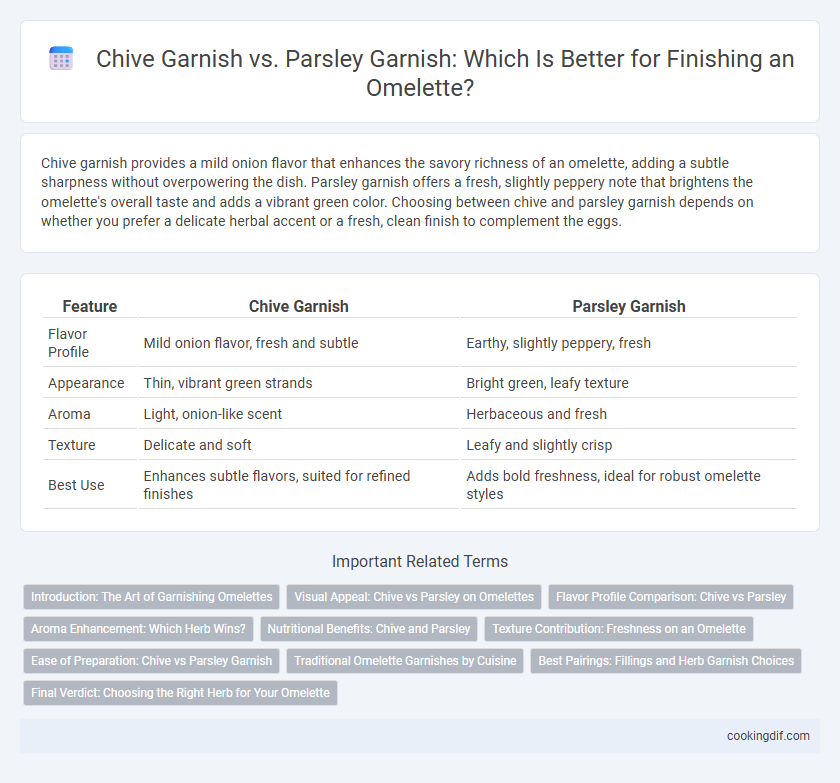 Chive Garnish vs. Parsley Garnish: Which Is Better for Finishing an Omelette?

Chive garnish provides a mild onion flavor that enhances the savory richness of an omelette, adding a subtle sharpness without overpowering the dish. Parsley garnish offers a fresh, slightly peppery note that brightens the omelette's overall taste and adds a vibrant green color. Choosing between chive and parsley garnish depends on whether you prefer a delicate herbal accent or a fresh, clean finish to complement the eggs.

| Feature | Chive Garnish | Parsley Garnish |
|---|---|---|
| Flavor Profile | Mild onion flavor, fresh and subtle | Earthy, slightly peppery, fresh |
| Appearance | Thin, vibrant green strands | Bright green, leafy texture |
| Aroma | Light, onion-like scent | Herbaceous and fresh |
| Texture | Delicate and soft | Leafy and slightly crisp |
| Best Use | Enhances subtle flavors, suited for refined finishes | Adds bold freshness, ideal for robust omelette styles |

Important Related Terms

Introduction: The Art of Garnishing Omelettes
Visual Appeal: Chive vs Parsley on Omelettes
Flavor Profile Comparison: Chive vs Parsley
Aroma Enhancement: Which Herb Wins?
Nutritional Benefits: Chive and Parsley
Texture Contribution: Freshness on an Omelette
Ease of Preparation: Chive vs Parsley Garnish
Traditional Omelette Garnishes by Cuisine
Best Pairings: Fillings and Herb Garnish Choices
Final Verdict: Choosing the Right Herb for Your Omelette

cookingdif.com