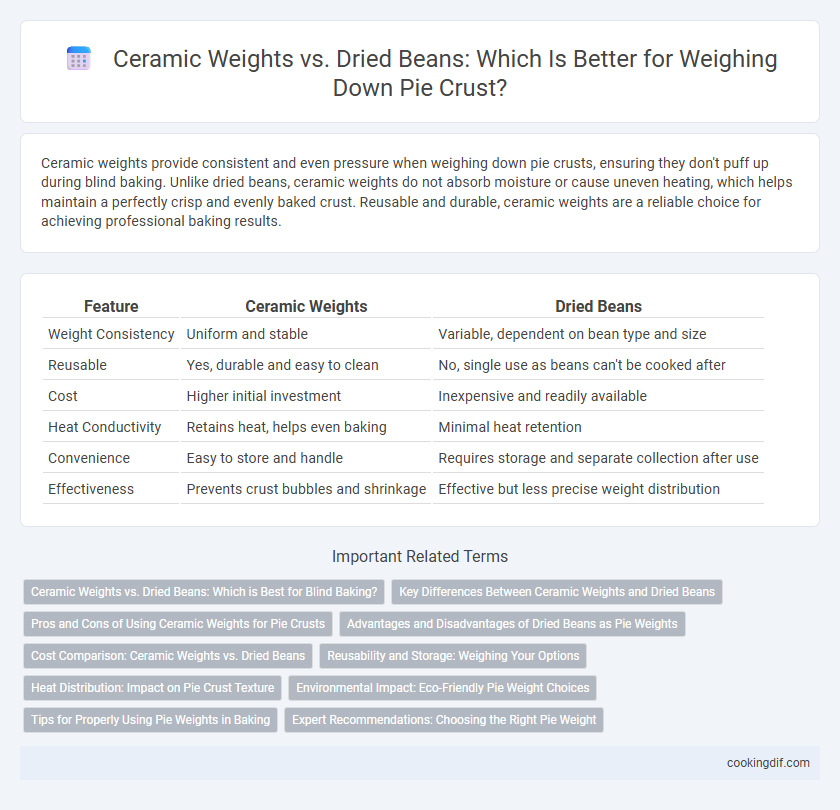 Ceramic Weights vs. Dried Beans: Which Is Better for Weighing Down Pie Crust?

Ceramic weights provide consistent and even pressure when weighing down pie crusts, ensuring they don't puff up during blind baking. Unlike dried beans, ceramic weights do not absorb moisture or cause uneven heating, which helps maintain a perfectly crisp and evenly baked crust. Reusable and durable, ceramic weights are a reliable choice for achieving professional baking results.

| Feature | Ceramic Weights | Dried Beans |
|---|---|---|
| Weight Consistency | Uniform and stable | Variable, dependent on bean type and size |
| Reusable | Yes, durable and easy to clean | No, single use as beans can't be cooked after |
| Cost | Higher initial investment | Inexpensive and readily available |
| Heat Conductivity | Retains heat, helps even baking | Minimal heat retention |
| Convenience | Easy to store and handle | Requires storage and separate collection after use |
| Effectiveness | Prevents crust bubbles and shrinkage | Effective but less precise weight distribution |

Important Related Terms

Ceramic Weights vs. Dried Beans: Which is Best for Blind Baking?
Key Differences Between Ceramic Weights and Dried Beans
Pros and Cons of Using Ceramic Weights for Pie Crusts
Advantages and Disadvantages of Dried Beans as Pie Weights
Cost Comparison: Ceramic Weights vs. Dried Beans
Reusability and Storage: Weighing Your Options
Heat Distribution: Impact on Pie Crust Texture
Environmental Impact: Eco-Friendly Pie Weight Choices
Tips for Properly Using Pie Weights in Baking
Expert Recommendations: Choosing the Right Pie Weight

cookingdif.com