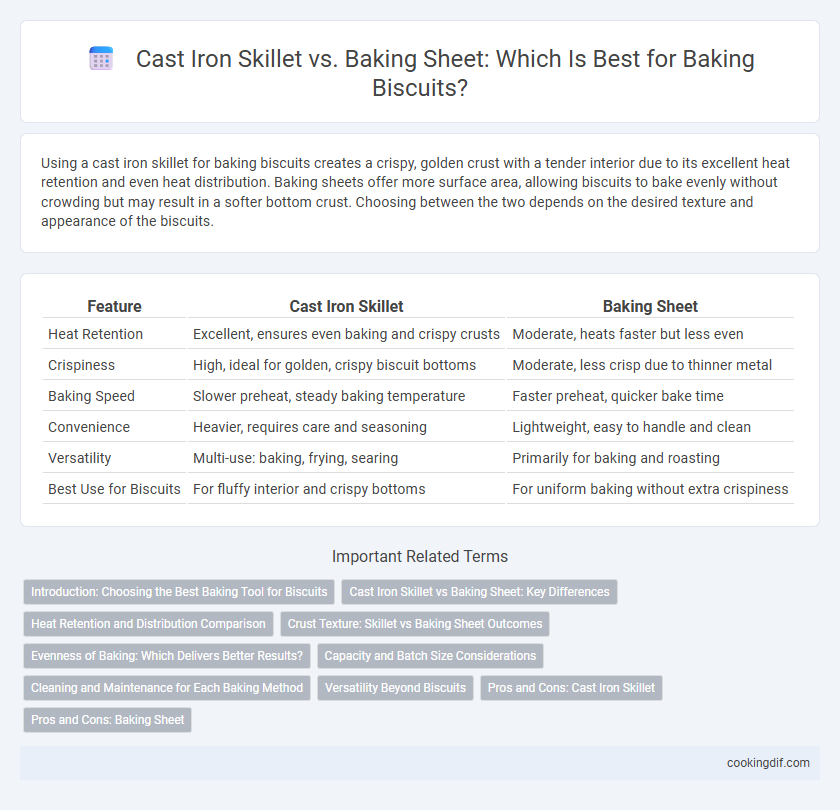 Cast Iron Skillet vs. Baking Sheet: Which Is Best for Baking Biscuits?

Using a cast iron skillet for baking biscuits creates a crispy, golden crust with a tender interior due to its excellent heat retention and even heat distribution. Baking sheets offer more surface area, allowing biscuits to bake evenly without crowding but may result in a softer bottom crust. Choosing between the two depends on the desired texture and appearance of the biscuits.

| Feature | Cast Iron Skillet | Baking Sheet |
|---|---|---|
| Heat Retention | Excellent, ensures even baking and crispy crusts | Moderate, heats faster but less even |
| Crispiness | High, ideal for golden, crispy biscuit bottoms | Moderate, less crisp due to thinner metal |
| Baking Speed | Slower preheat, steady baking temperature | Faster preheat, quicker bake time |
| Convenience | Heavier, requires care and seasoning | Lightweight, easy to handle and clean |
| Versatility | Multi-use: baking, frying, searing | Primarily for baking and roasting |
| Best Use for Biscuits | For fluffy interior and crispy bottoms | For uniform baking without extra crispiness |

Important Related Terms

Introduction: Choosing the Best Baking Tool for Biscuits
Cast Iron Skillet vs Baking Sheet: Key Differences
Heat Retention and Distribution Comparison
Crust Texture: Skillet vs Baking Sheet Outcomes
Evenness of Baking: Which Delivers Better Results?
Capacity and Batch Size Considerations
Cleaning and Maintenance for Each Baking Method
Versatility Beyond Biscuits
Pros and Cons: Cast Iron Skillet
Pros and Cons: Baking Sheet

cookingdif.com