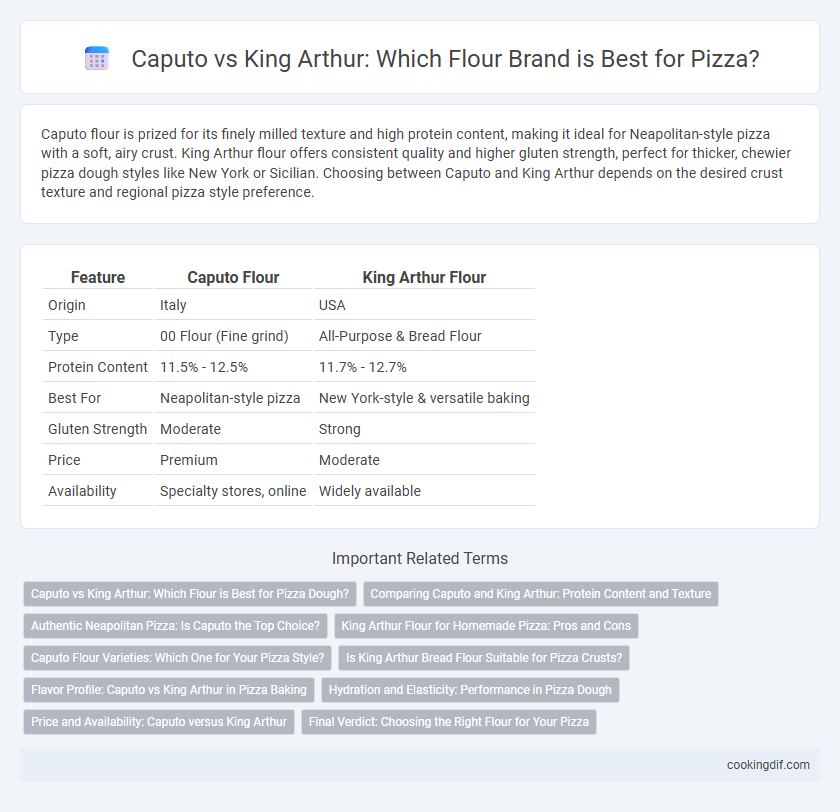 Caputo vs King Arthur: Which Flour Brand is Best for Pizza?

Caputo flour is prized for its finely milled texture and high protein content, making it ideal for Neapolitan-style pizza with a soft, airy crust. King Arthur flour offers consistent quality and higher gluten strength, perfect for thicker, chewier pizza dough styles like New York or Sicilian. Choosing between Caputo and King Arthur depends on the desired crust texture and regional pizza style preference.

| Feature | Caputo Flour | King Arthur Flour |
|---|---|---|
| Origin | Italy | USA |
| Type | 00 Flour (Fine grind) | All-Purpose & Bread Flour |
| Protein Content | 11.5% - 12.5% | 11.7% - 12.7% |
| Best For | Neapolitan-style pizza | New York-style & versatile baking |
| Gluten Strength | Moderate | Strong |
| Price | Premium | Moderate |
| Availability | Specialty stores, online | Widely available |

Important Related Terms

Caputo vs King Arthur: Which Flour is Best for Pizza Dough?
Comparing Caputo and King Arthur: Protein Content and Texture
Authentic Neapolitan Pizza: Is Caputo the Top Choice?
King Arthur Flour for Homemade Pizza: Pros and Cons
Caputo Flour Varieties: Which One for Your Pizza Style?
Is King Arthur Bread Flour Suitable for Pizza Crusts?
Flavor Profile: Caputo vs King Arthur in Pizza Baking
Hydration and Elasticity: Performance in Pizza Dough
Price and Availability: Caputo versus King Arthur
Final Verdict: Choosing the Right Flour for Your Pizza

cookingdif.com