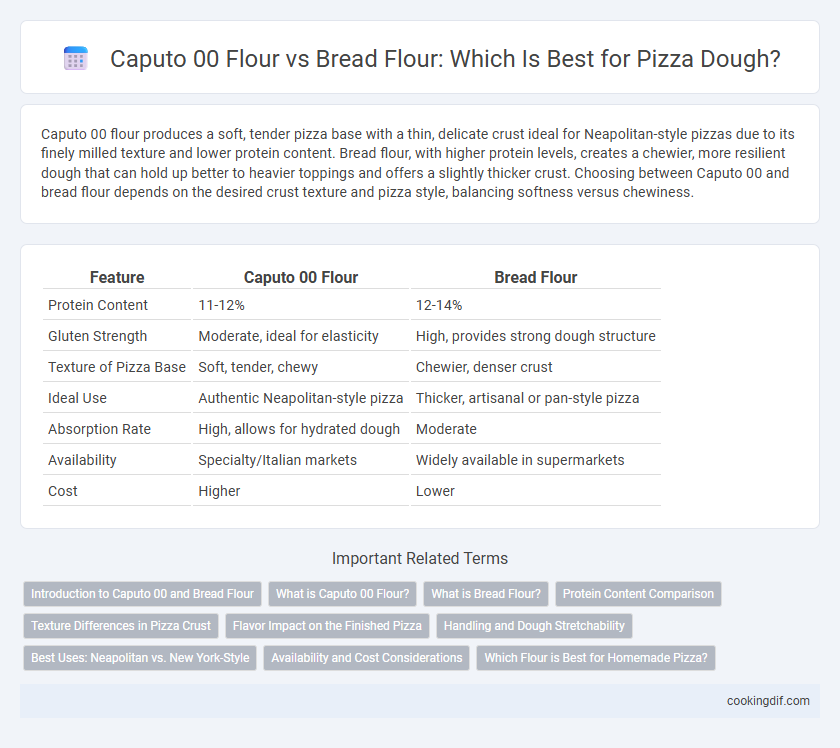 Caputo 00 Flour vs Bread Flour: Which Is Best for Pizza Dough?

Caputo 00 flour produces a soft, tender pizza base with a thin, delicate crust ideal for Neapolitan-style pizzas due to its finely milled texture and lower protein content. Bread flour, with higher protein levels, creates a chewier, more resilient dough that can hold up better to heavier toppings and offers a slightly thicker crust. Choosing between Caputo 00 and bread flour depends on the desired crust texture and pizza style, balancing softness versus chewiness.

| Feature | Caputo 00 Flour | Bread Flour |
|---|---|---|
| Protein Content | 11-12% | 12-14% |
| Gluten Strength | Moderate, ideal for elasticity | High, provides strong dough structure |
| Texture of Pizza Base | Soft, tender, chewy | Chewier, denser crust |
| Ideal Use | Authentic Neapolitan-style pizza | Thicker, artisanal or pan-style pizza |
| Absorption Rate | High, allows for hydrated dough | Moderate |
| Availability | Specialty/Italian markets | Widely available in supermarkets |
| Cost | Higher | Lower |

Important Related Terms

Introduction to Caputo 00 and Bread Flour
What is Caputo 00 Flour?
What is Bread Flour?
Protein Content Comparison
Texture Differences in Pizza Crust
Flavor Impact on the Finished Pizza
Handling and Dough Stretchability
Best Uses: Neapolitan vs. New York-Style
Availability and Cost Considerations
Which Flour is Best for Homemade Pizza?

cookingdif.com