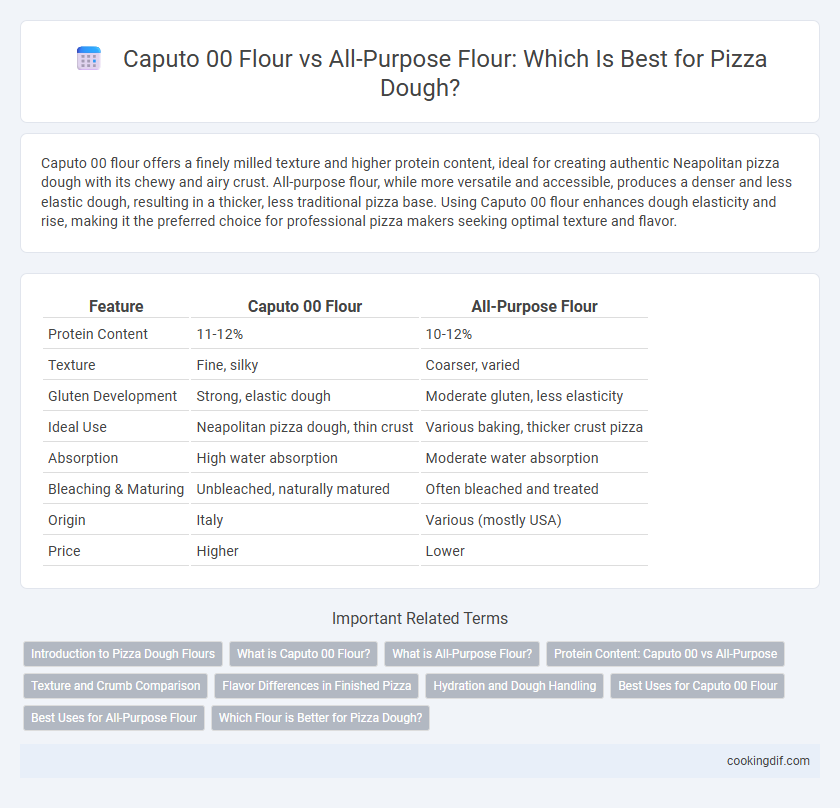 Caputo 00 Flour vs All-Purpose Flour: Which Is Best for Pizza Dough?

Caputo 00 flour offers a finely milled texture and higher protein content, ideal for creating authentic Neapolitan pizza dough with its chewy and airy crust. All-purpose flour, while more versatile and accessible, produces a denser and less elastic dough, resulting in a thicker, less traditional pizza base. Using Caputo 00 flour enhances dough elasticity and rise, making it the preferred choice for professional pizza makers seeking optimal texture and flavor.

| Feature | Caputo 00 Flour | All-Purpose Flour |
|---|---|---|
| Protein Content | 11-12% | 10-12% |
| Texture | Fine, silky | Coarser, varied |
| Gluten Development | Strong, elastic dough | Moderate gluten, less elasticity |
| Ideal Use | Neapolitan pizza dough, thin crust | Various baking, thicker crust pizza |
| Absorption | High water absorption | Moderate water absorption |
| Bleaching & Maturing | Unbleached, naturally matured | Often bleached and treated |
| Origin | Italy | Various (mostly USA) |
| Price | Higher | Lower |

Important Related Terms

Introduction to Pizza Dough Flours
What is Caputo 00 Flour?
What is All-Purpose Flour?
Protein Content: Caputo 00 vs All-Purpose
Texture and Crumb Comparison
Flavor Differences in Finished Pizza
Hydration and Dough Handling
Best Uses for Caputo 00 Flour
Best Uses for All-Purpose Flour
Which Flour is Better for Pizza Dough?

cookingdif.com