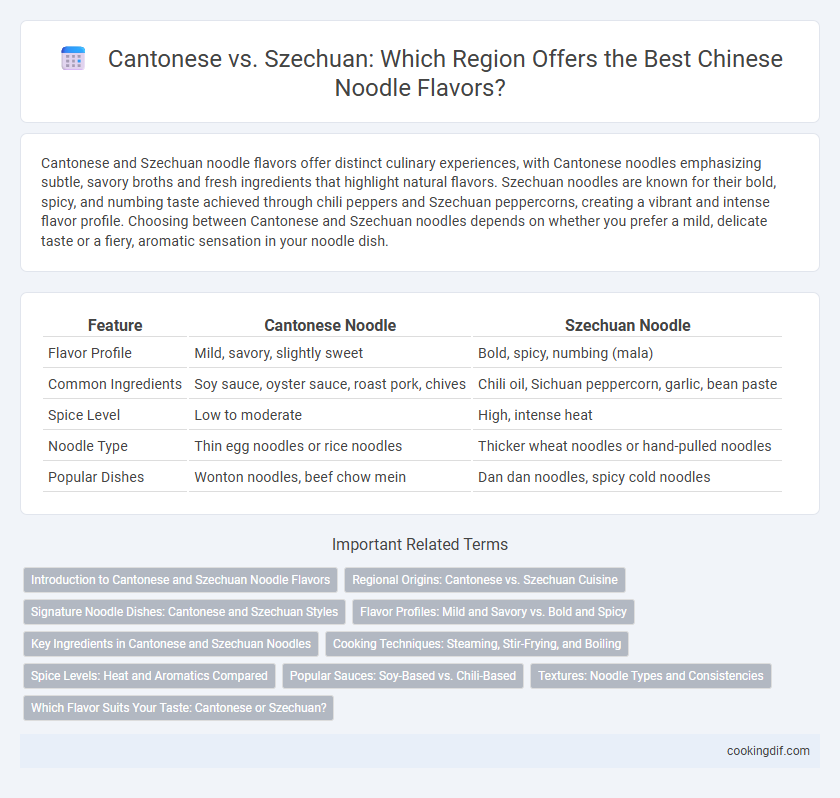 Cantonese vs. Szechuan: Which Region Offers the Best Chinese Noodle Flavors?

Cantonese and Szechuan noodle flavors offer distinct culinary experiences, with Cantonese noodles emphasizing subtle, savory broths and fresh ingredients that highlight natural flavors. Szechuan noodles are known for their bold, spicy, and numbing taste achieved through chili peppers and Szechuan peppercorns, creating a vibrant and intense flavor profile. Choosing between Cantonese and Szechuan noodles depends on whether you prefer a mild, delicate taste or a fiery, aromatic sensation in your noodle dish.

| Feature | Cantonese Noodle | Szechuan Noodle |
|---|---|---|
| Flavor Profile | Mild, savory, slightly sweet | Bold, spicy, numbing (mala) |
| Common Ingredients | Soy sauce, oyster sauce, roast pork, chives | Chili oil, Sichuan peppercorn, garlic, bean paste |
| Spice Level | Low to moderate | High, intense heat |
| Noodle Type | Thin egg noodles or rice noodles | Thicker wheat noodles or hand-pulled noodles |
| Popular Dishes | Wonton noodles, beef chow mein | Dan dan noodles, spicy cold noodles |

Important Related Terms

Introduction to Cantonese and Szechuan Noodle Flavors
Regional Origins: Cantonese vs. Szechuan Cuisine
Signature Noodle Dishes: Cantonese and Szechuan Styles
Flavor Profiles: Mild and Savory vs. Bold and Spicy
Key Ingredients in Cantonese and Szechuan Noodles
Cooking Techniques: Steaming, Stir-Frying, and Boiling
Spice Levels: Heat and Aromatics Compared
Popular Sauces: Soy-Based vs. Chili-Based
Textures: Noodle Types and Consistencies
Which Flavor Suits Your Taste: Cantonese or Szechuan?

cookingdif.com