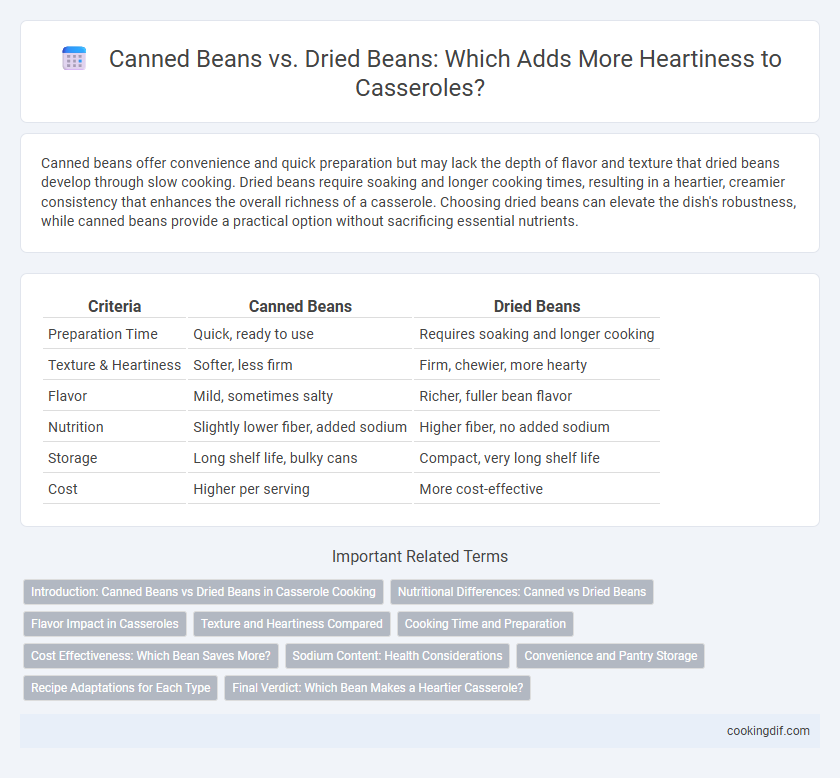 Canned Beans vs. Dried Beans: Which Adds More Heartiness to Casseroles?

Canned beans offer convenience and quick preparation but may lack the depth of flavor and texture that dried beans develop through slow cooking. Dried beans require soaking and longer cooking times, resulting in a heartier, creamier consistency that enhances the overall richness of a casserole. Choosing dried beans can elevate the dish's robustness, while canned beans provide a practical option without sacrificing essential nutrients.

| Criteria | Canned Beans | Dried Beans |
|---|---|---|
| Preparation Time | Quick, ready to use | Requires soaking and longer cooking |
| Texture & Heartiness | Softer, less firm | Firm, chewier, more hearty |
| Flavor | Mild, sometimes salty | Richer, fuller bean flavor |
| Nutrition | Slightly lower fiber, added sodium | Higher fiber, no added sodium |
| Storage | Long shelf life, bulky cans | Compact, very long shelf life |
| Cost | Higher per serving | More cost-effective |

Important Related Terms

Introduction: Canned Beans vs Dried Beans in Casserole Cooking
Nutritional Differences: Canned vs Dried Beans
Flavor Impact in Casseroles
Texture and Heartiness Compared
Cooking Time and Preparation
Cost Effectiveness: Which Bean Saves More?
Sodium Content: Health Considerations
Convenience and Pantry Storage
Recipe Adaptations for Each Type
Final Verdict: Which Bean Makes a Heartier Casserole?

cookingdif.com