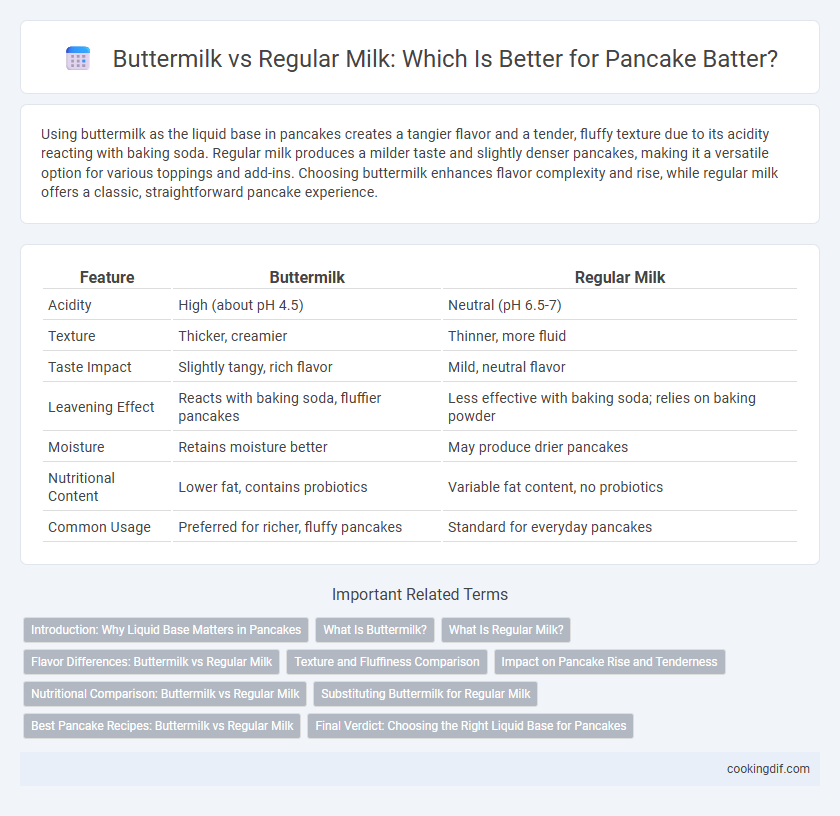 Buttermilk vs Regular Milk: Which Is Better for Pancake Batter?

Using buttermilk as the liquid base in pancakes creates a tangier flavor and a tender, fluffy texture due to its acidity reacting with baking soda. Regular milk produces a milder taste and slightly denser pancakes, making it a versatile option for various toppings and add-ins. Choosing buttermilk enhances flavor complexity and rise, while regular milk offers a classic, straightforward pancake experience.

| Feature | Buttermilk | Regular Milk |
|---|---|---|
| Acidity | High (about pH 4.5) | Neutral (pH 6.5-7) |
| Texture | Thicker, creamier | Thinner, more fluid |
| Taste Impact | Slightly tangy, rich flavor | Mild, neutral flavor |
| Leavening Effect | Reacts with baking soda, fluffier pancakes | Less effective with baking soda; relies on baking powder |
| Moisture | Retains moisture better | May produce drier pancakes |
| Nutritional Content | Lower fat, contains probiotics | Variable fat content, no probiotics |
| Common Usage | Preferred for richer, fluffy pancakes | Standard for everyday pancakes |

Important Related Terms

Introduction: Why Liquid Base Matters in Pancakes
What Is Buttermilk?
What Is Regular Milk?
Flavor Differences: Buttermilk vs Regular Milk
Texture and Fluffiness Comparison
Impact on Pancake Rise and Tenderness
Nutritional Comparison: Buttermilk vs Regular Milk
Substituting Buttermilk for Regular Milk
Best Pancake Recipes: Buttermilk vs Regular Milk
Final Verdict: Choosing the Right Liquid Base for Pancakes

cookingdif.com